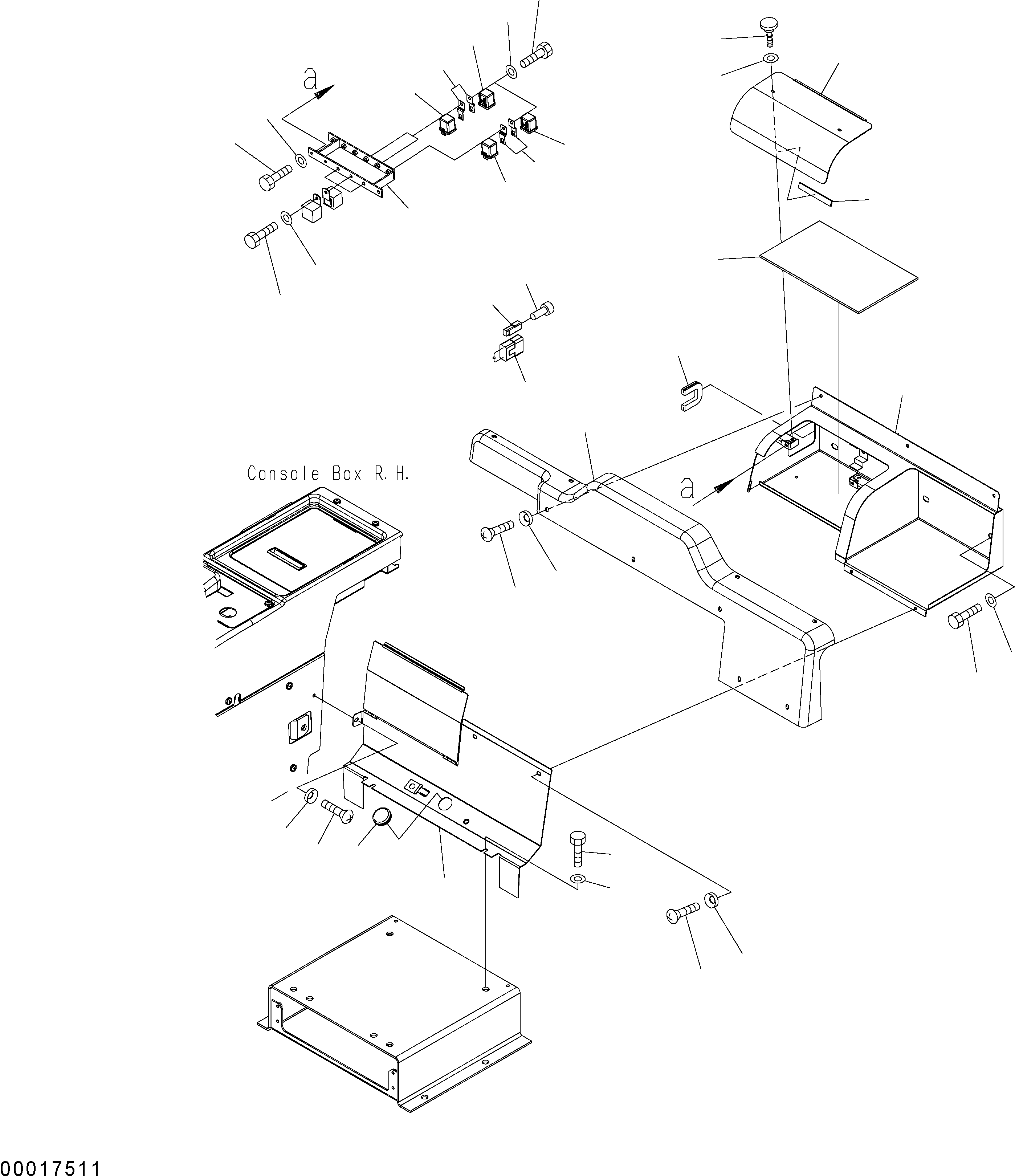 a

Console Box R.H.

a

00017511