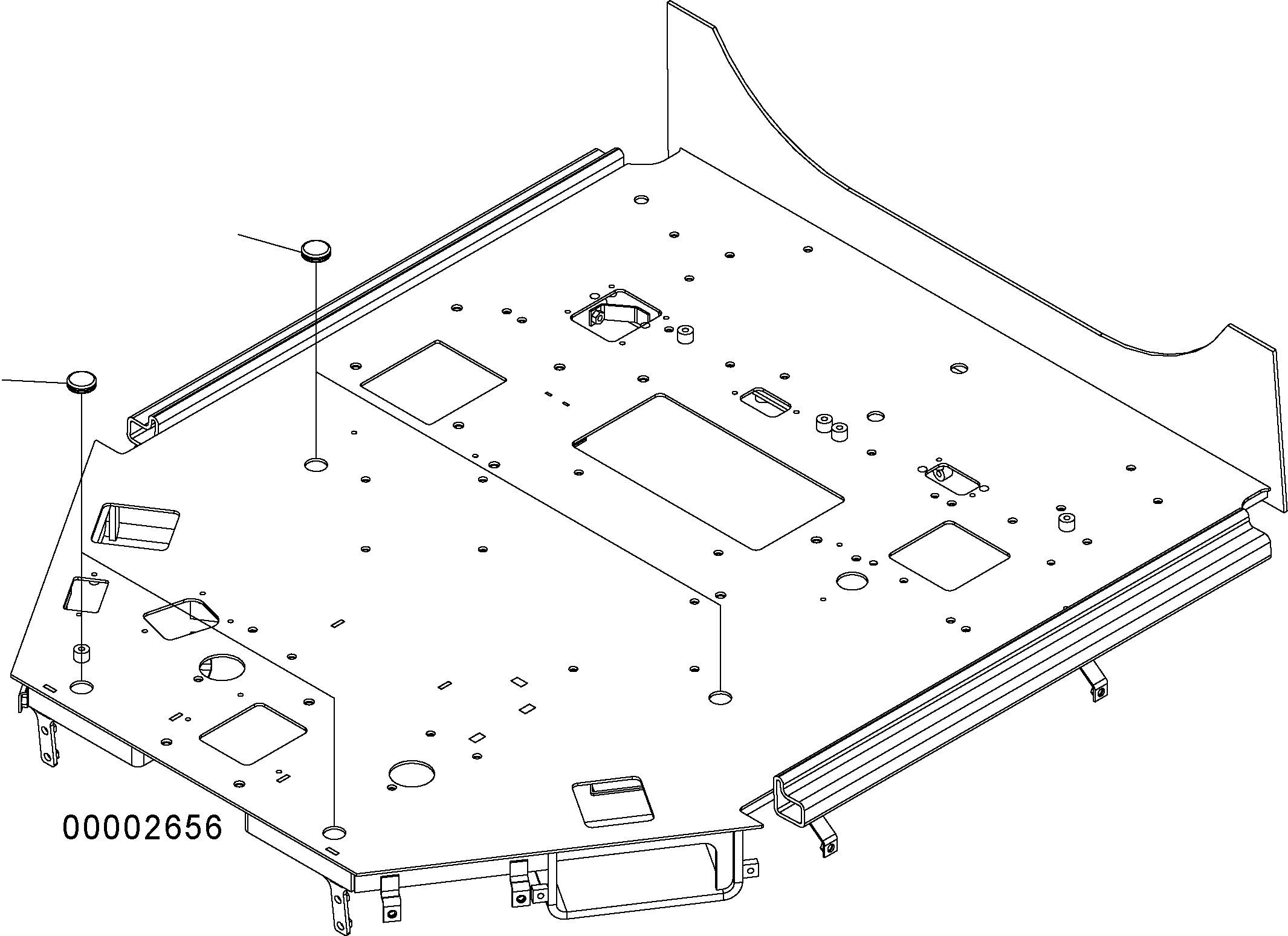 00002656