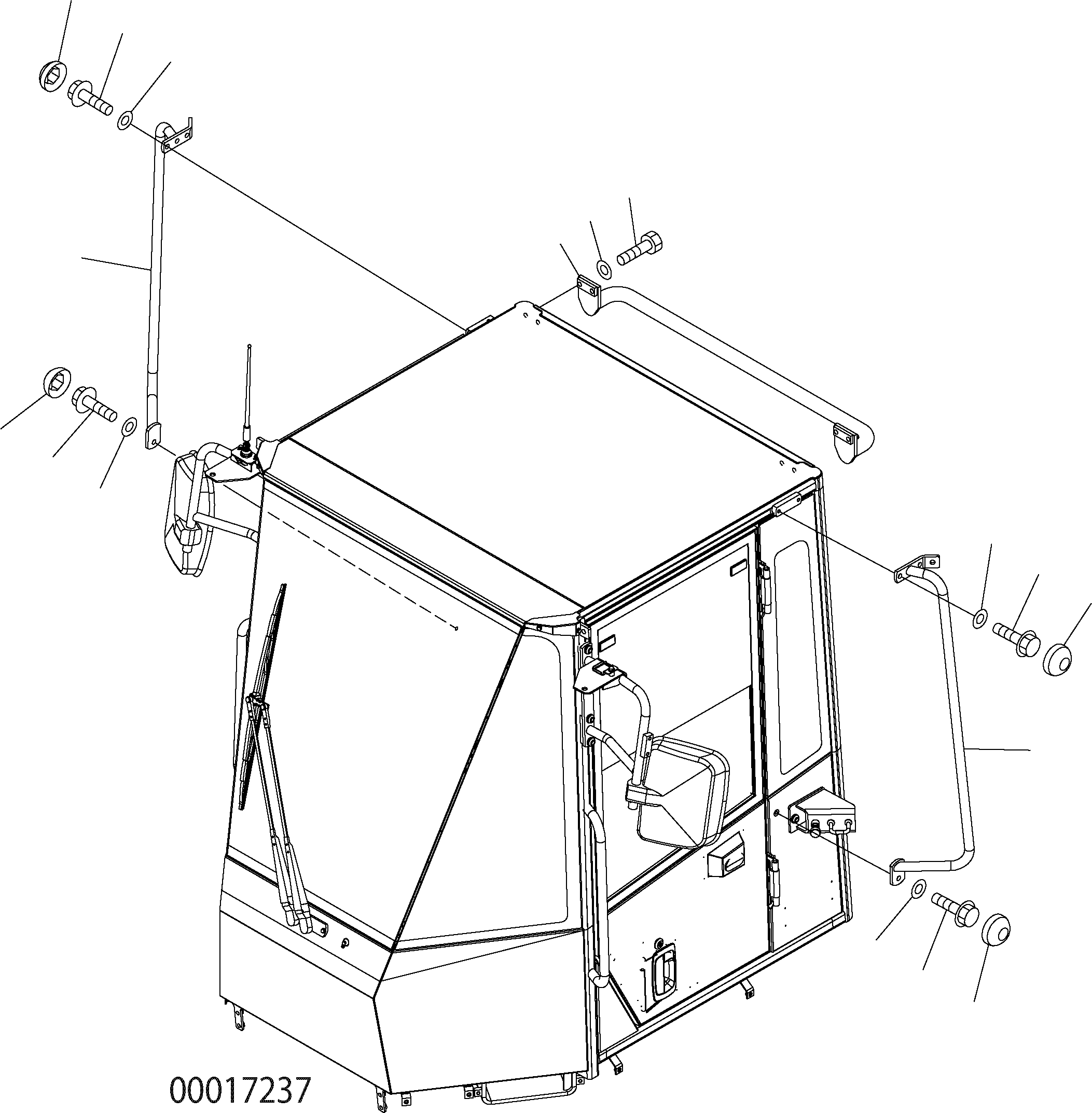 00017237