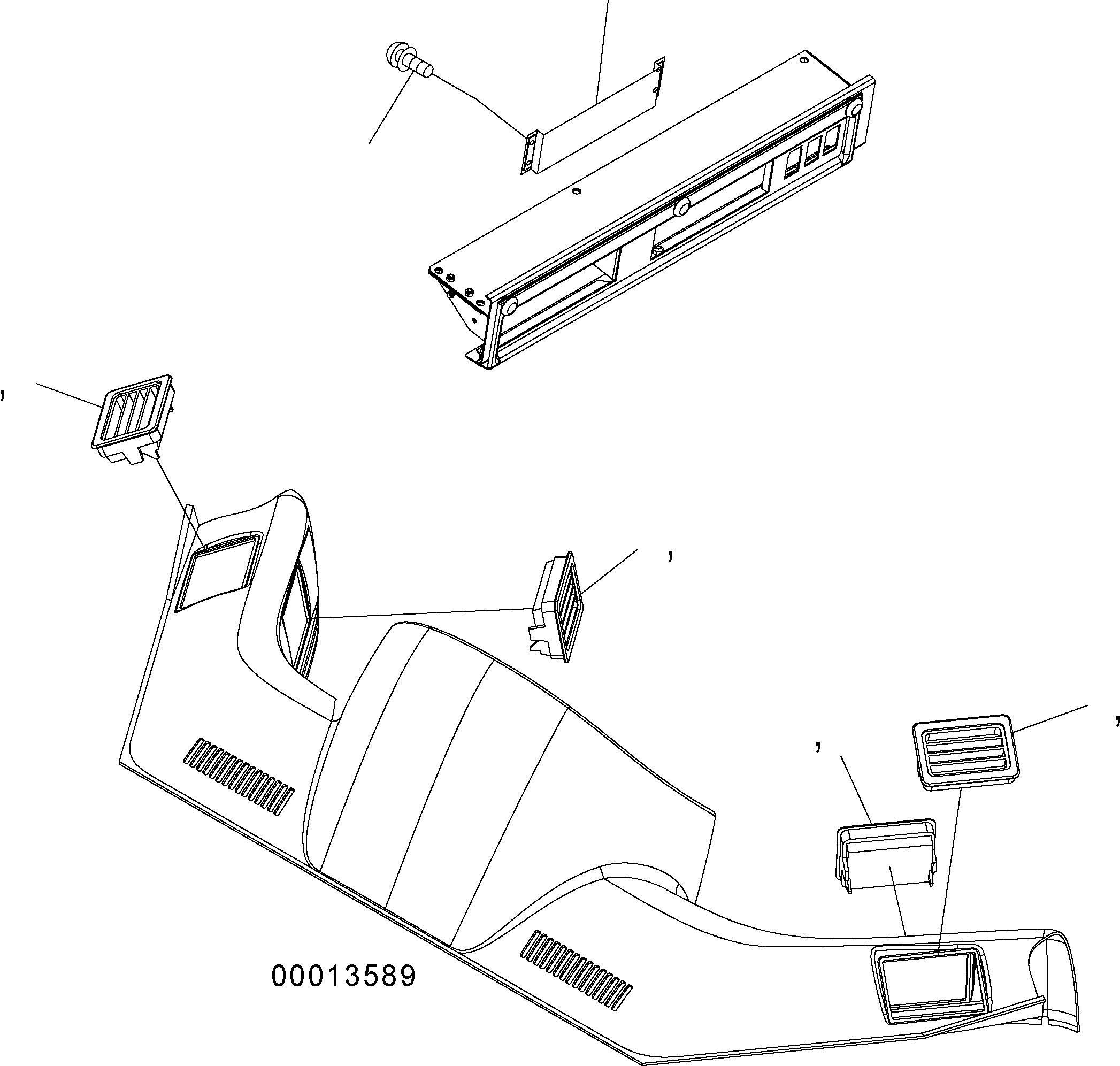 ,

,

,

,

00013589