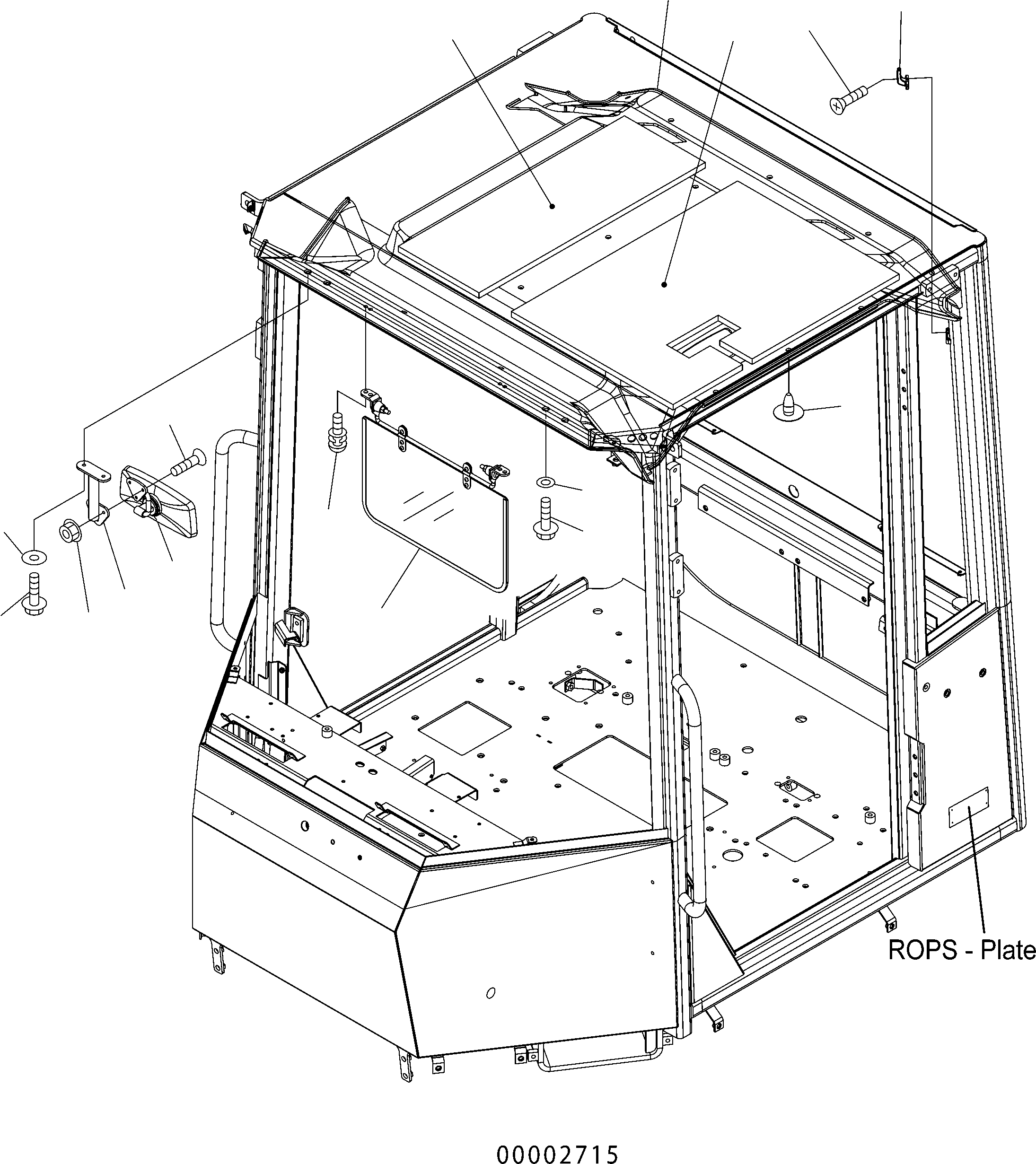 ROPS - Plate

00002715