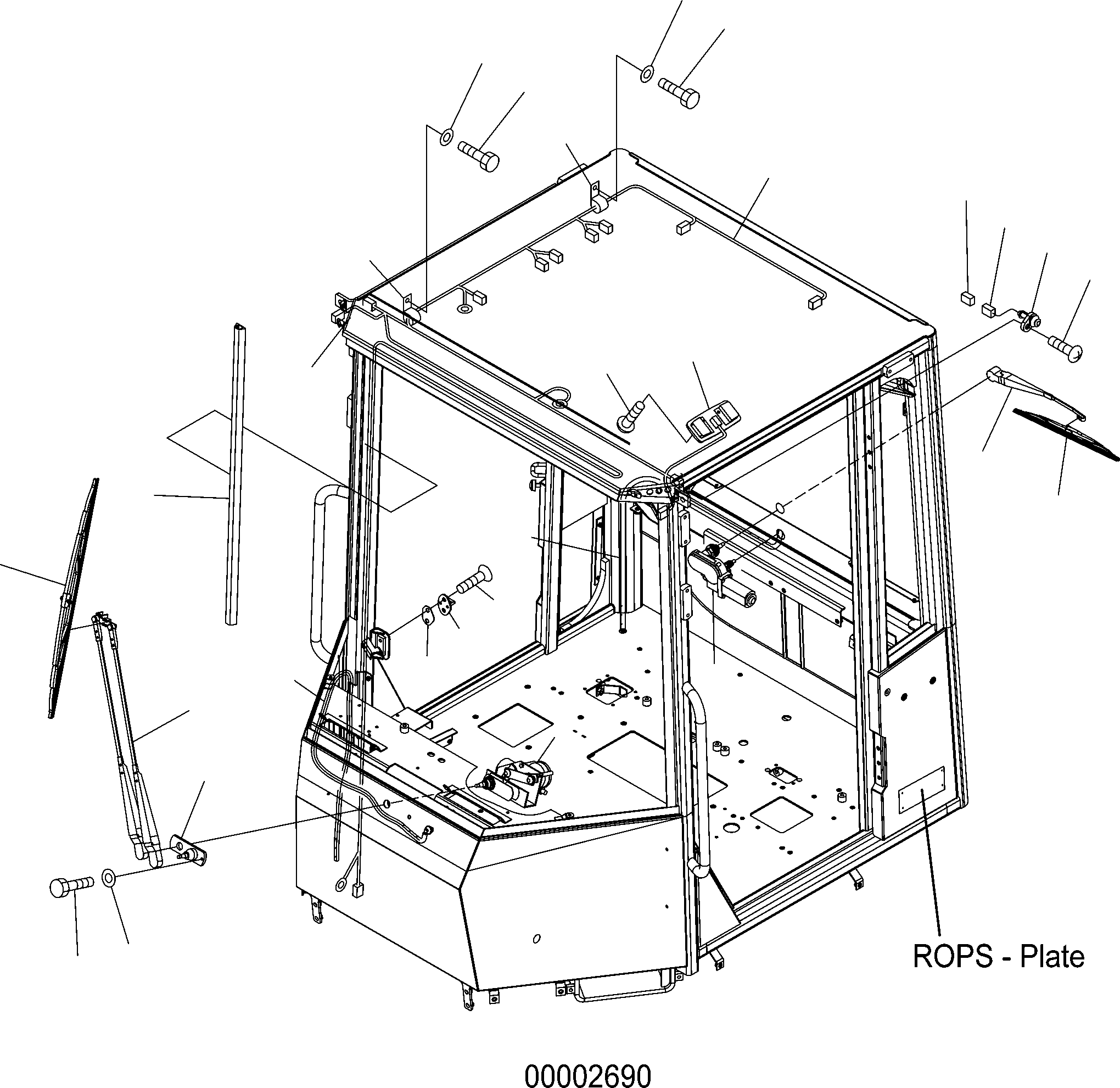 ROPS - Plate

00002690