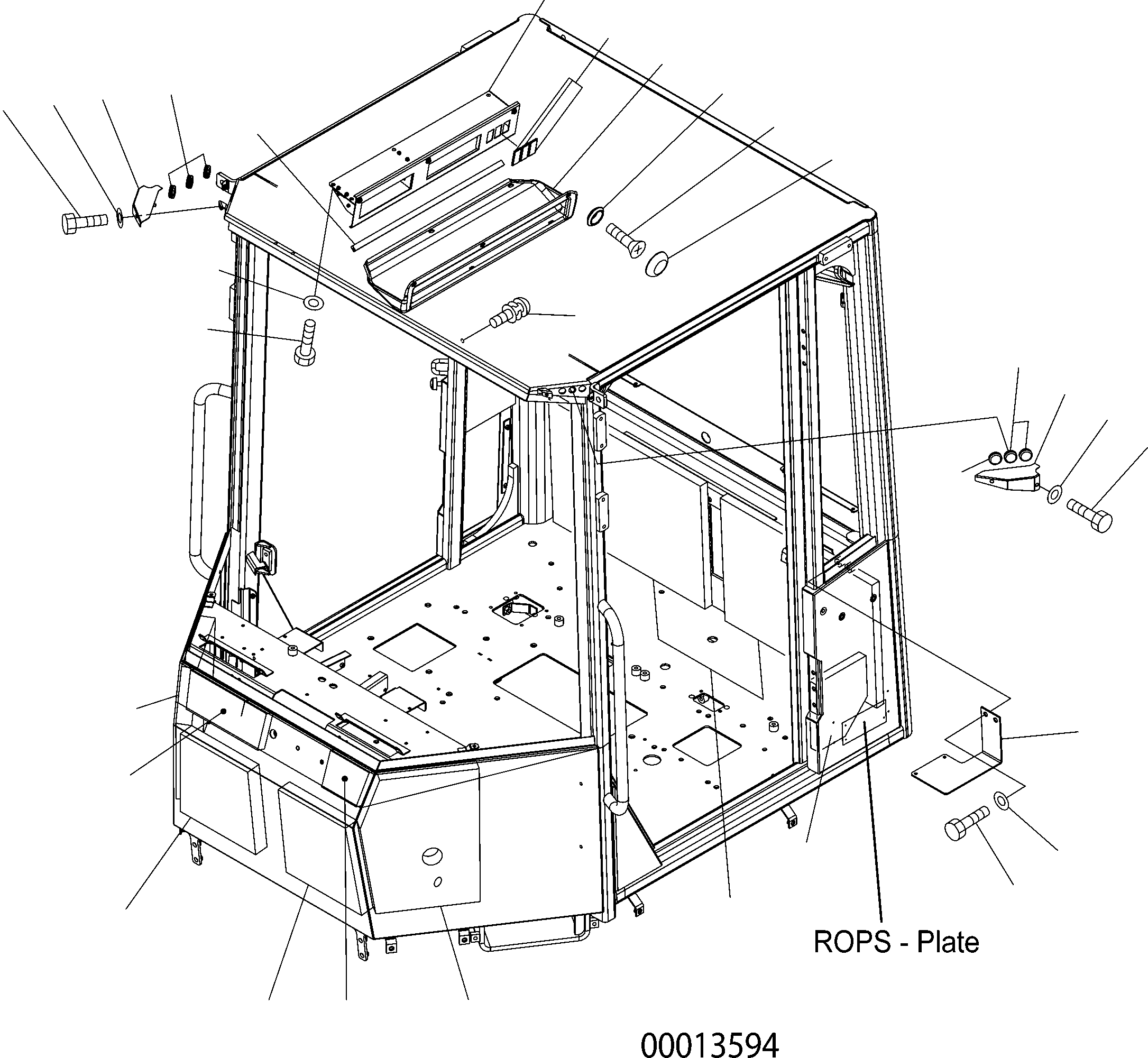 ROPS - Plate

00013594