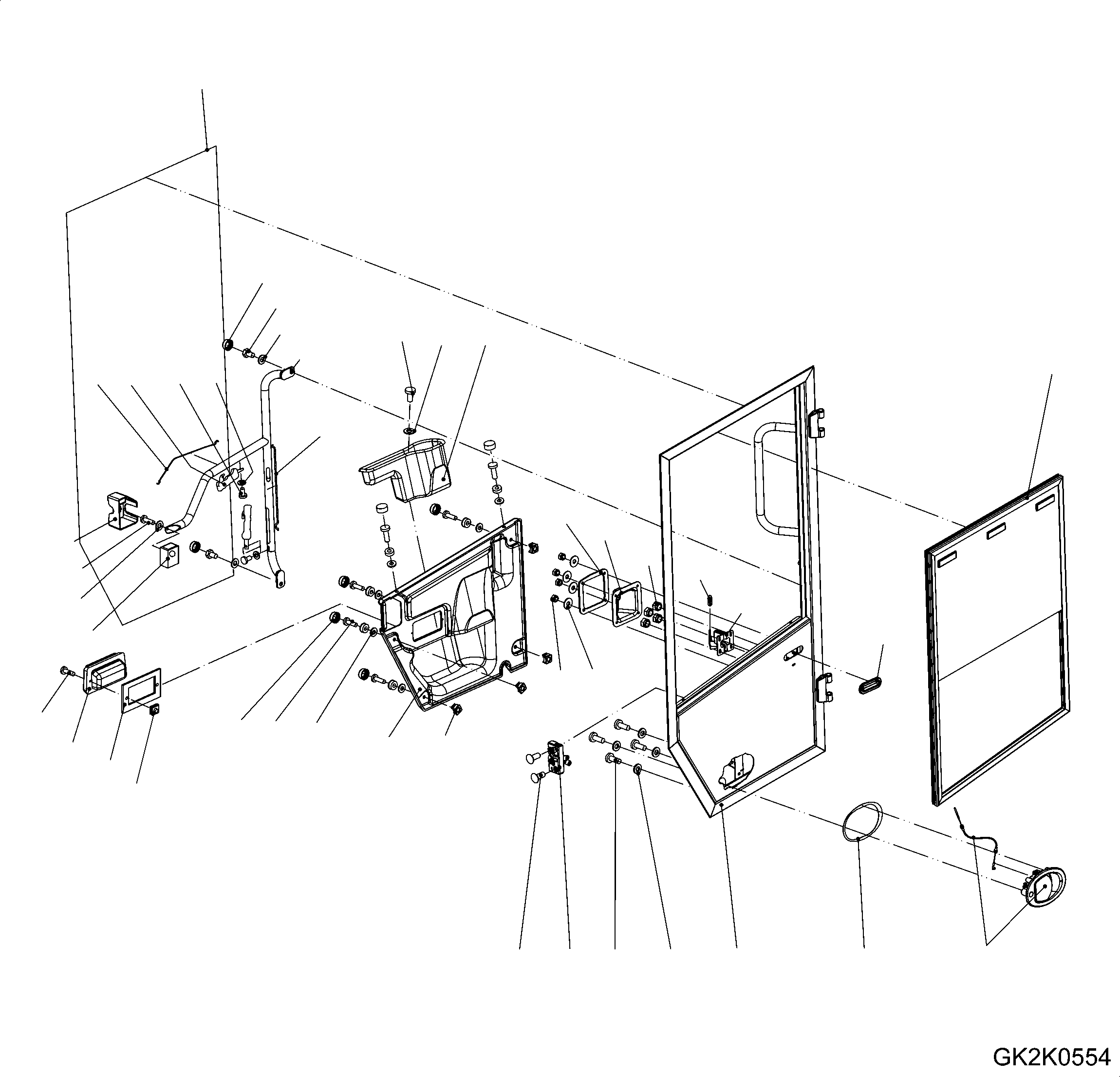 GK2K0554