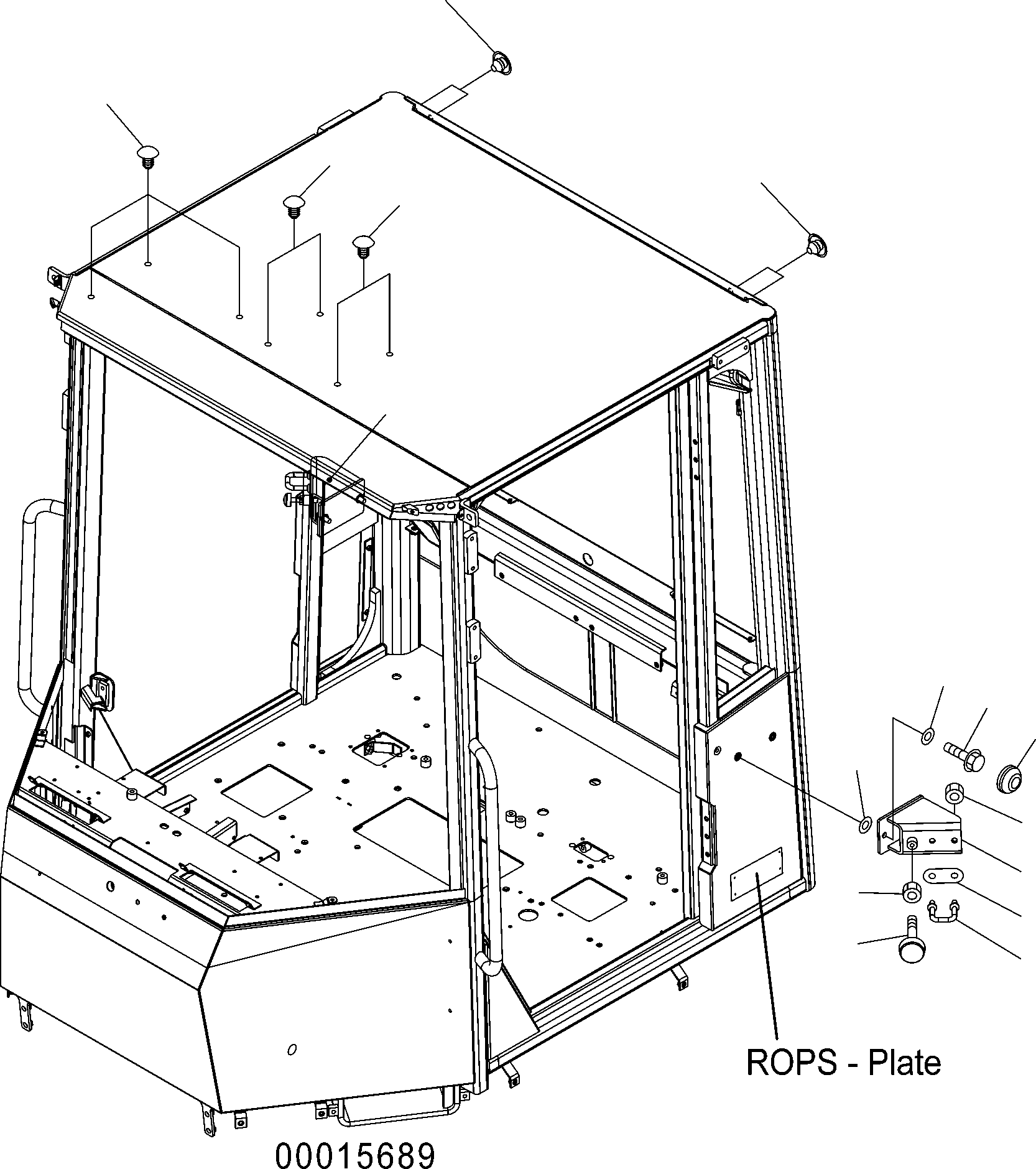 ROPS - Plate

00015689