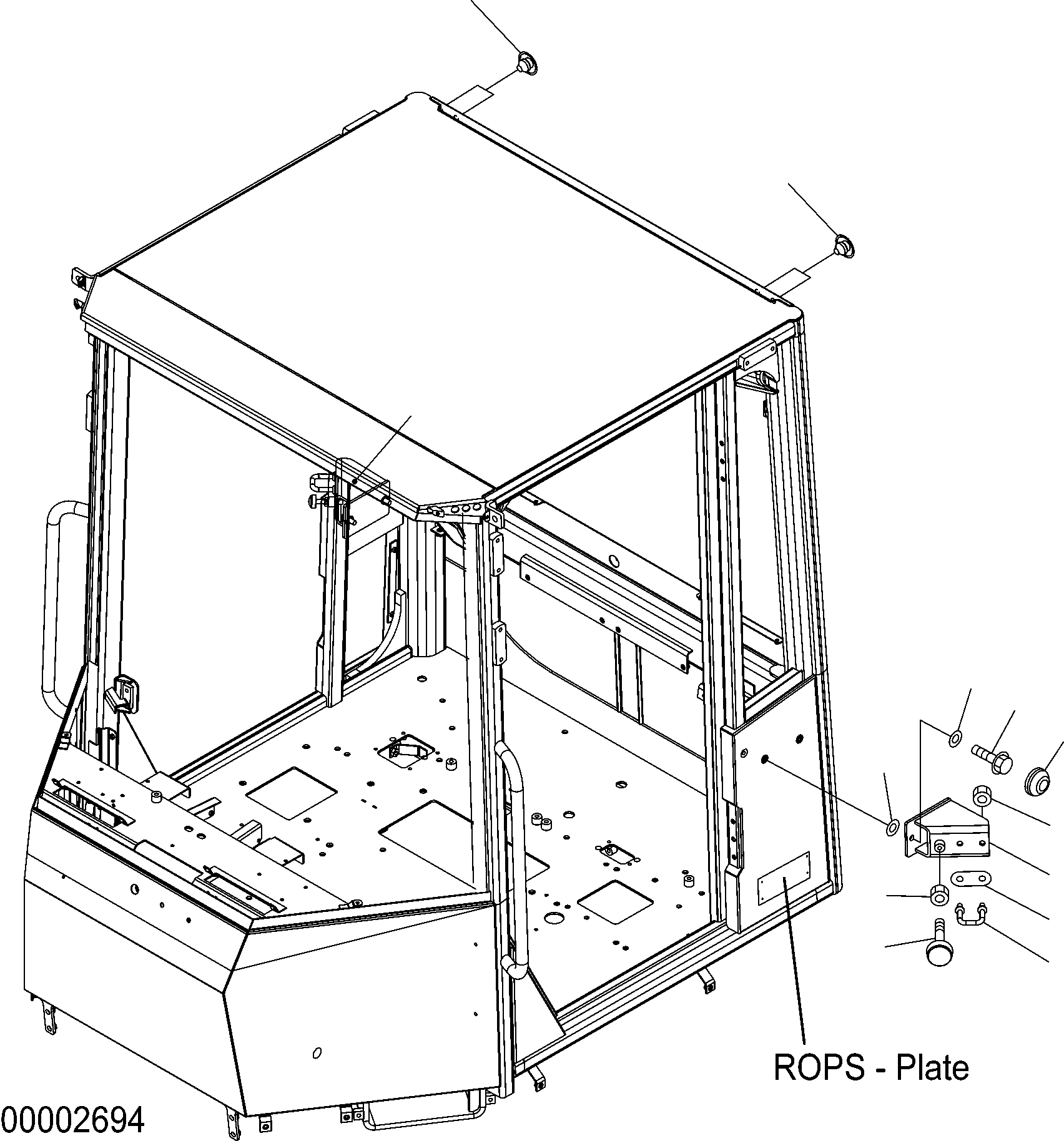 ROPS - Plate

00002694