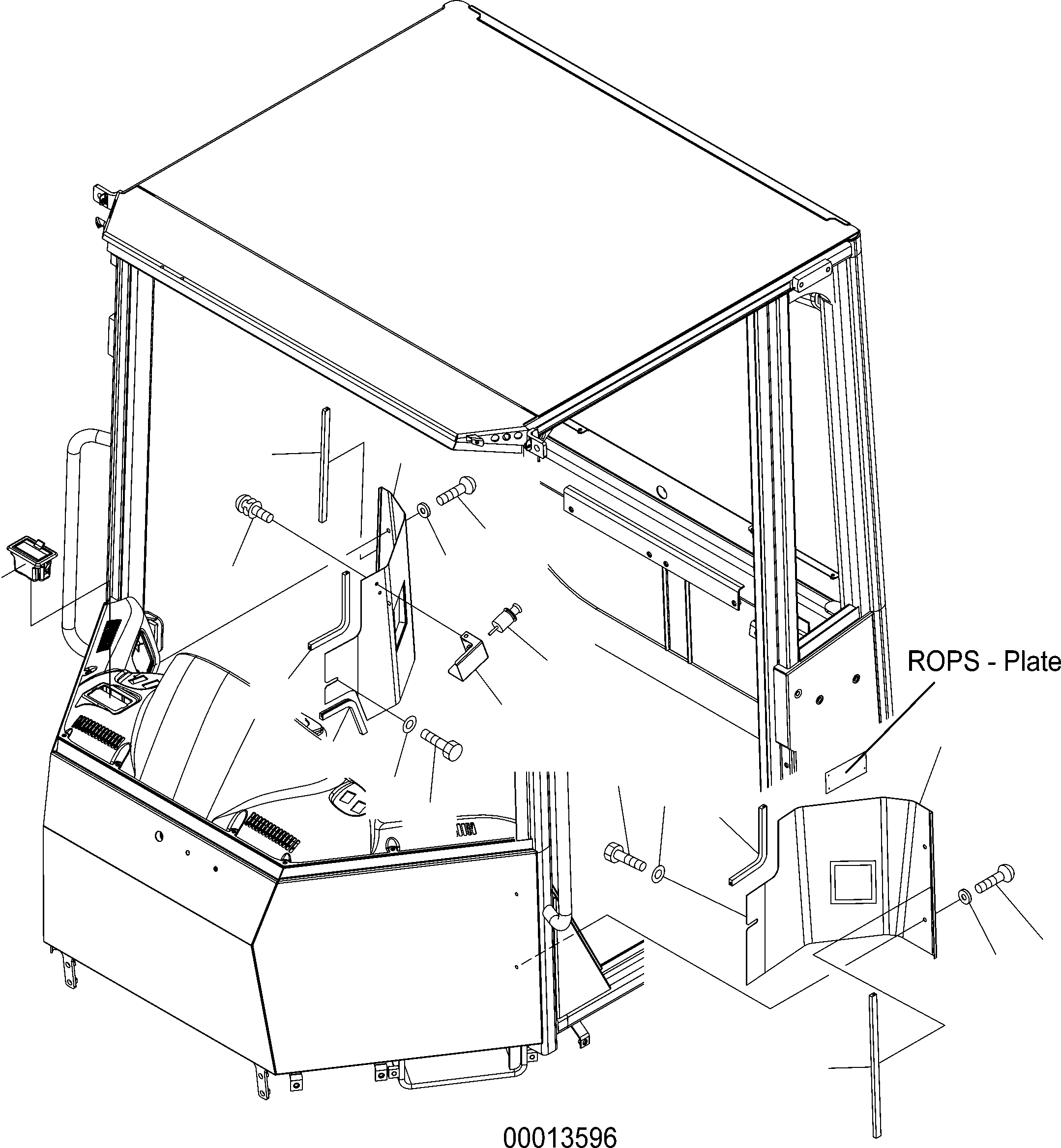 ROPS - Plate

00013596