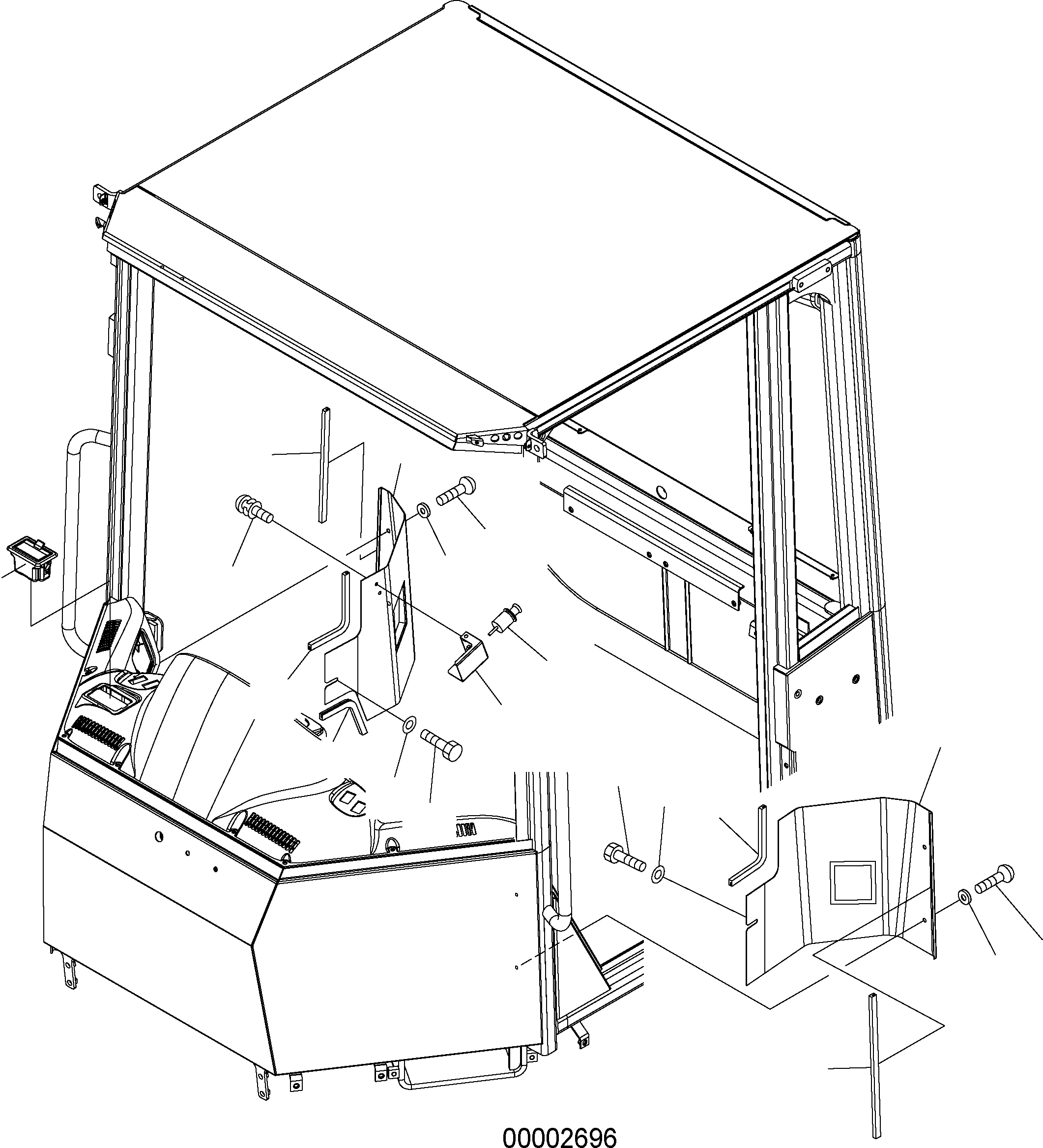 00002696