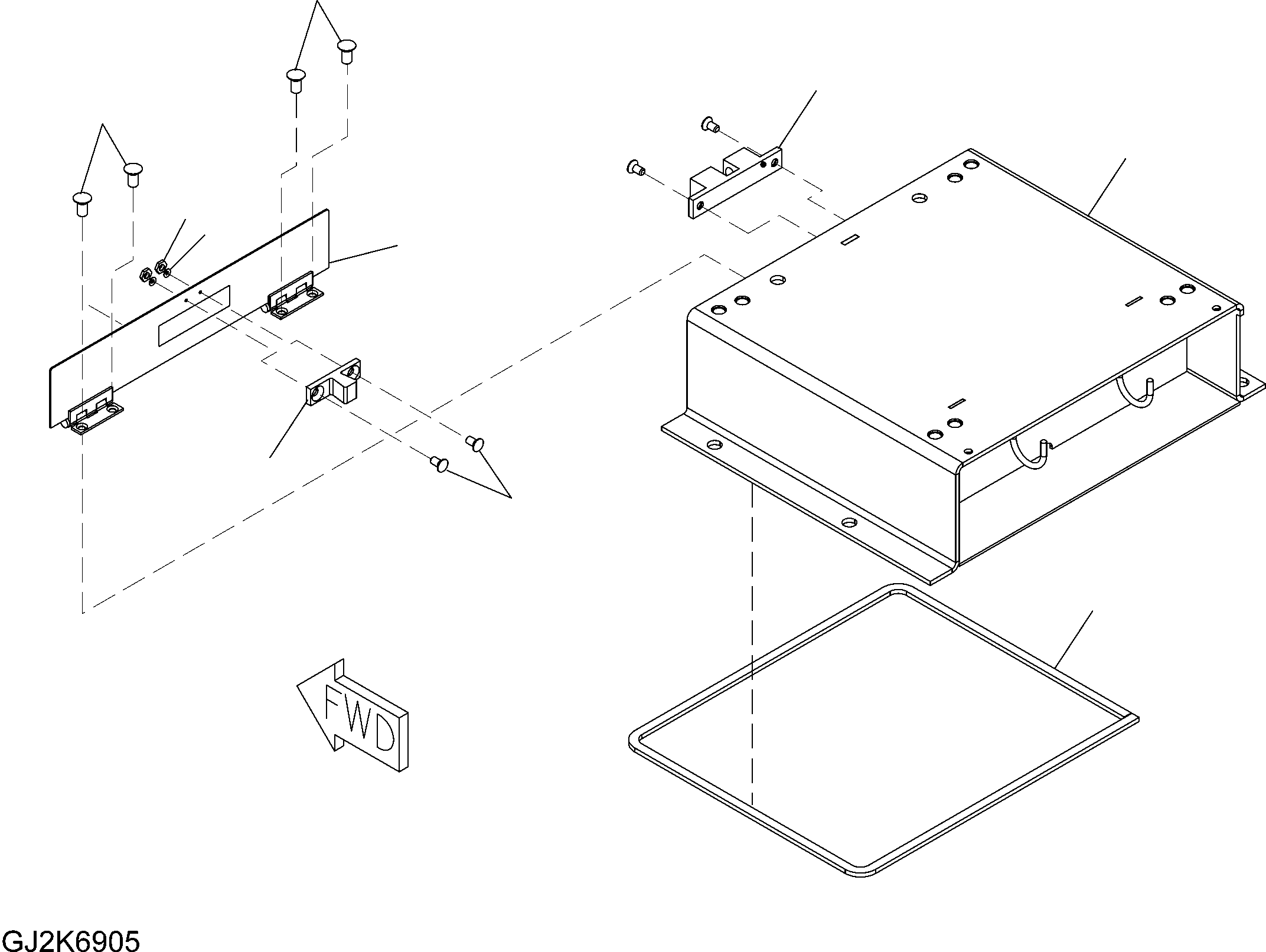 FWD

GJ2K6905