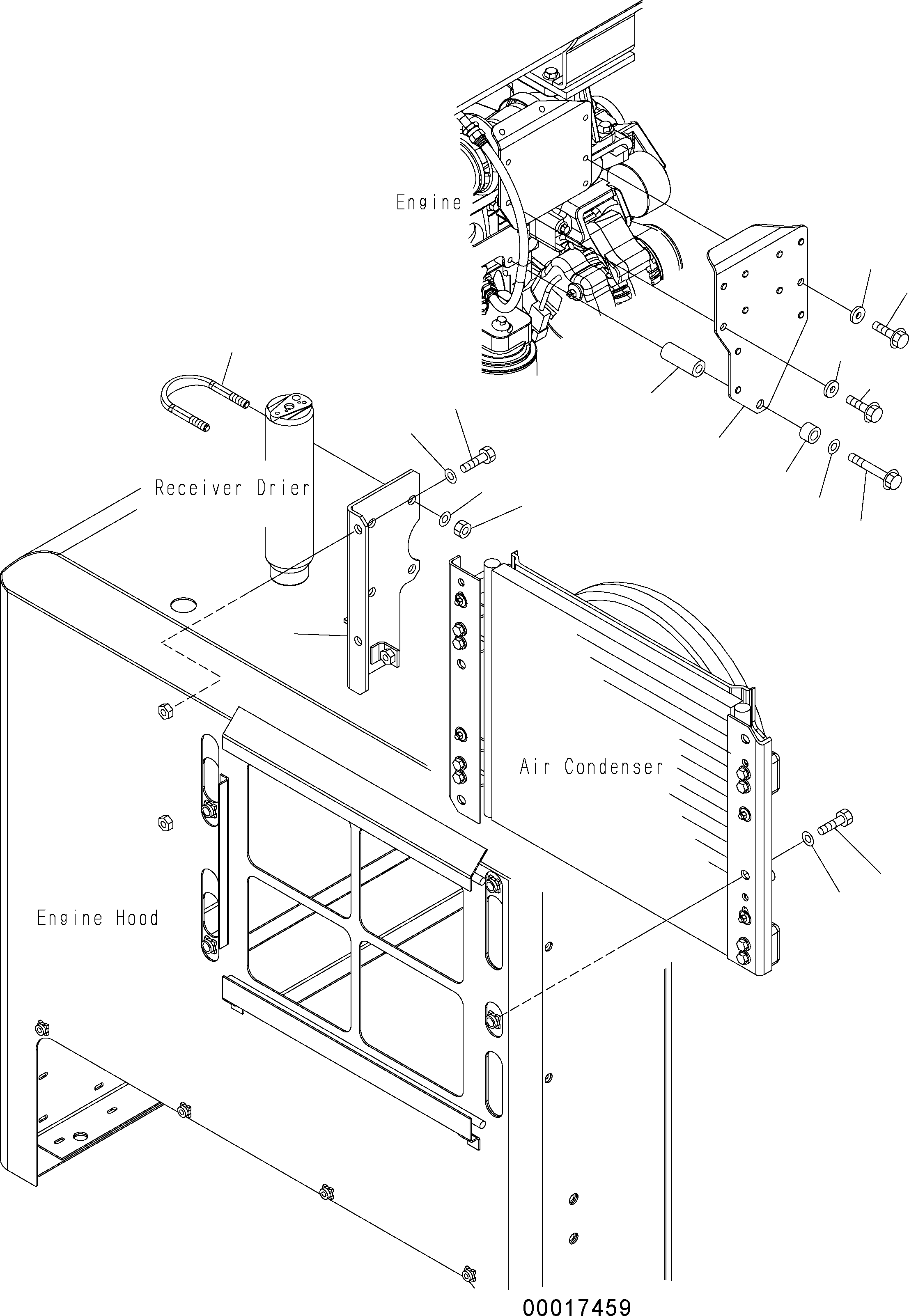 Engine

Receiver Drier

Air Condenser

Engine Hood

00017459