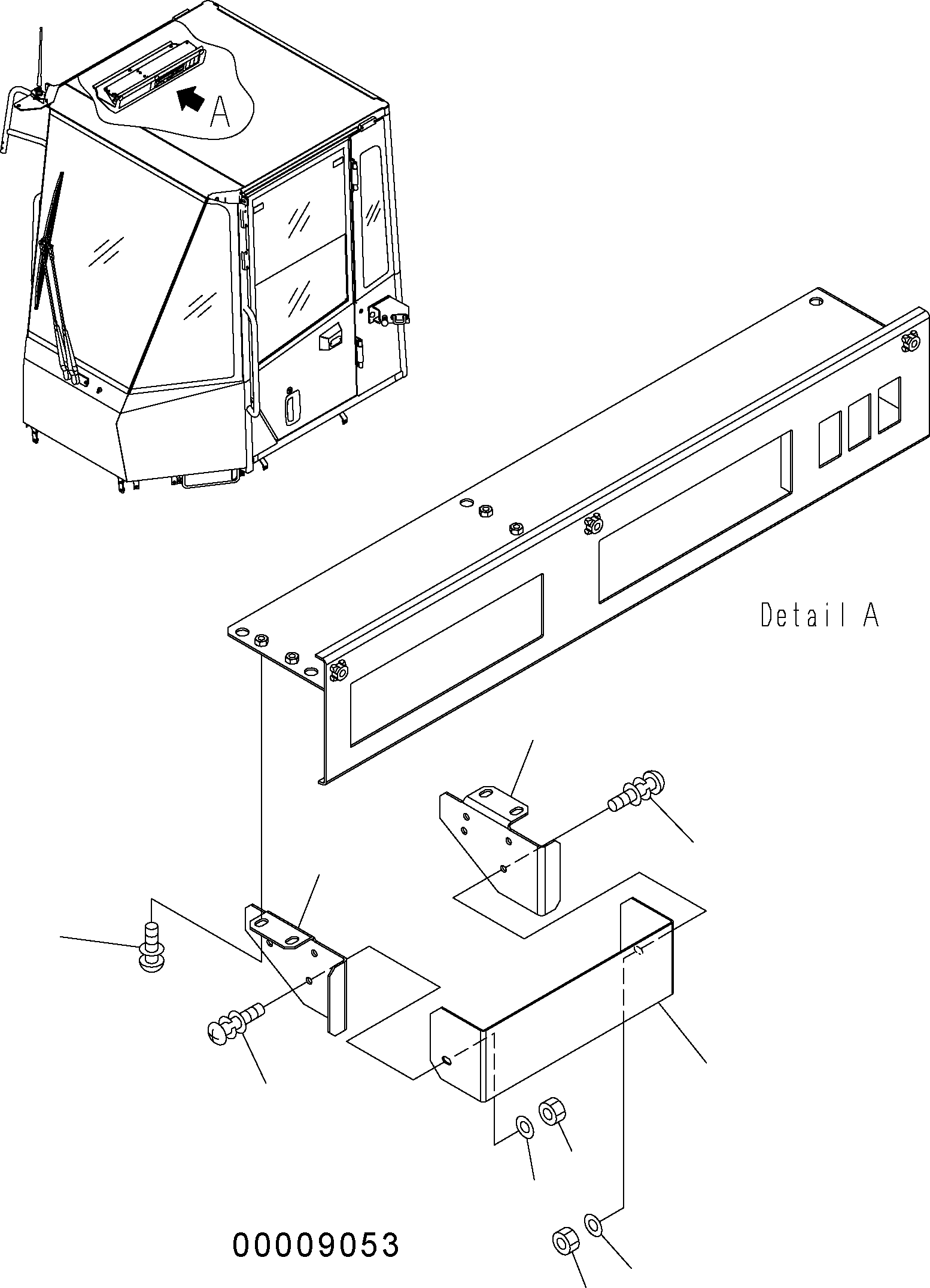 A

Detail A

00009053