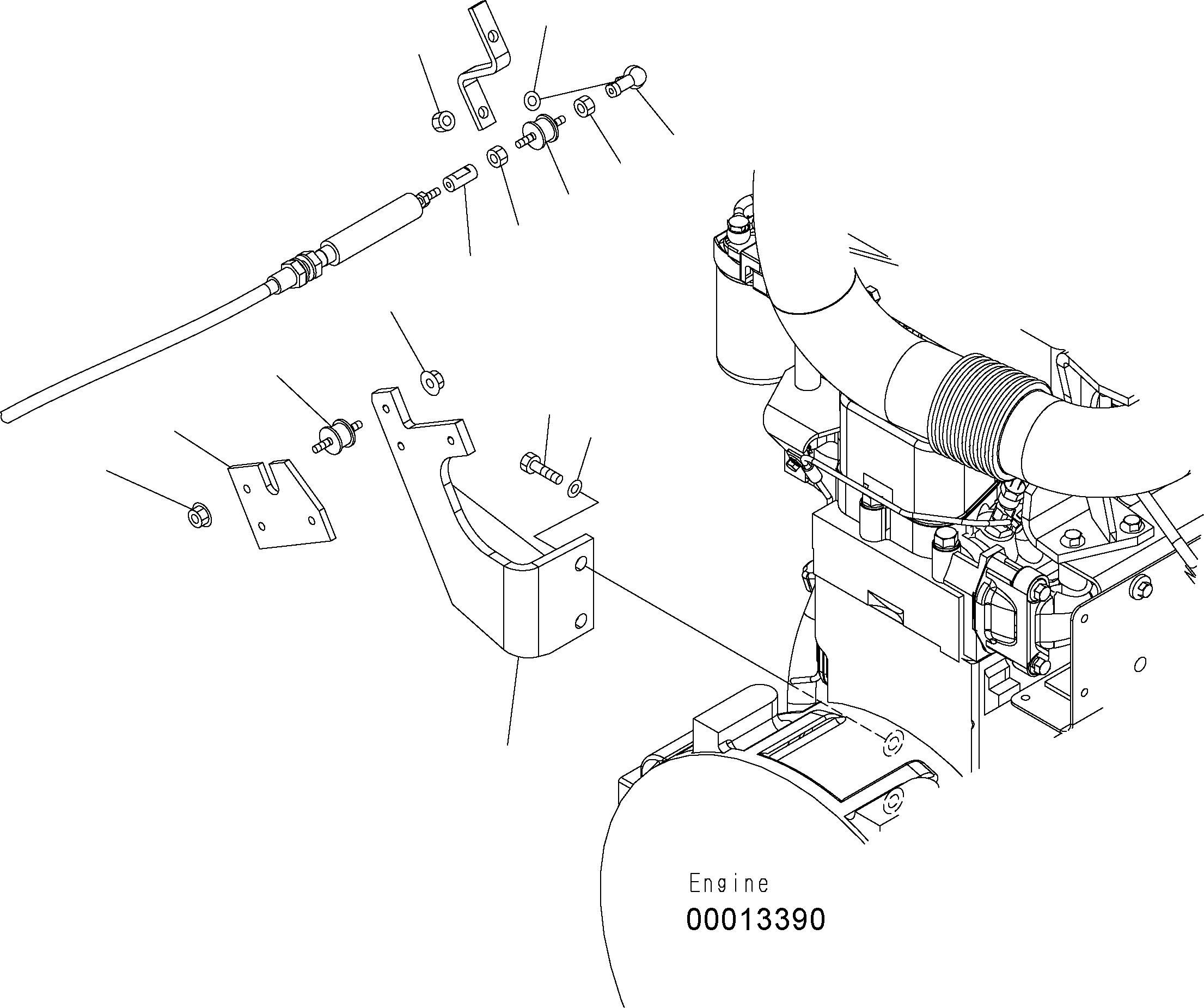 Engine

00013390