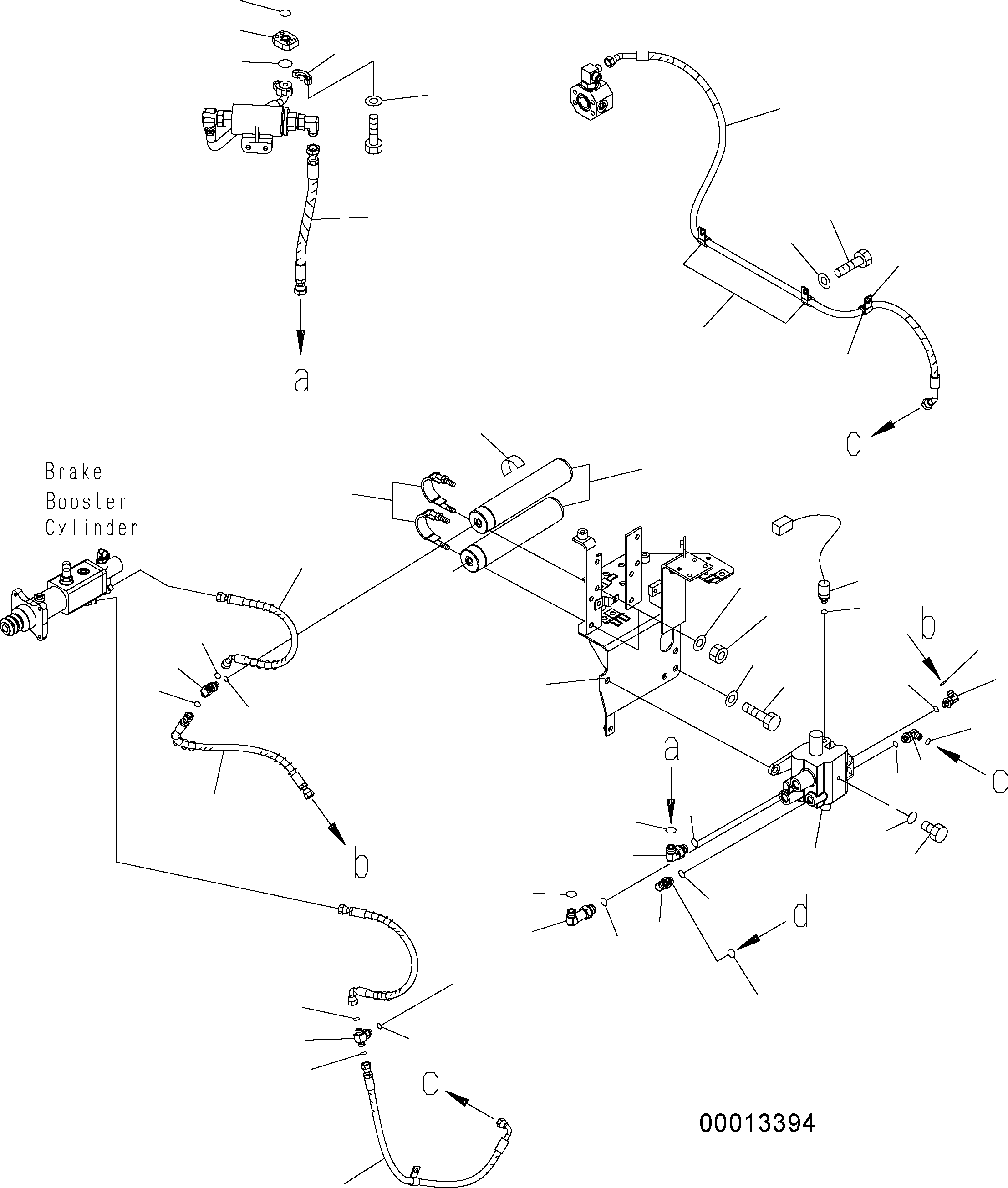 a

d

Brake Booster Cylinder

b

a

c

b

d

c

00013394