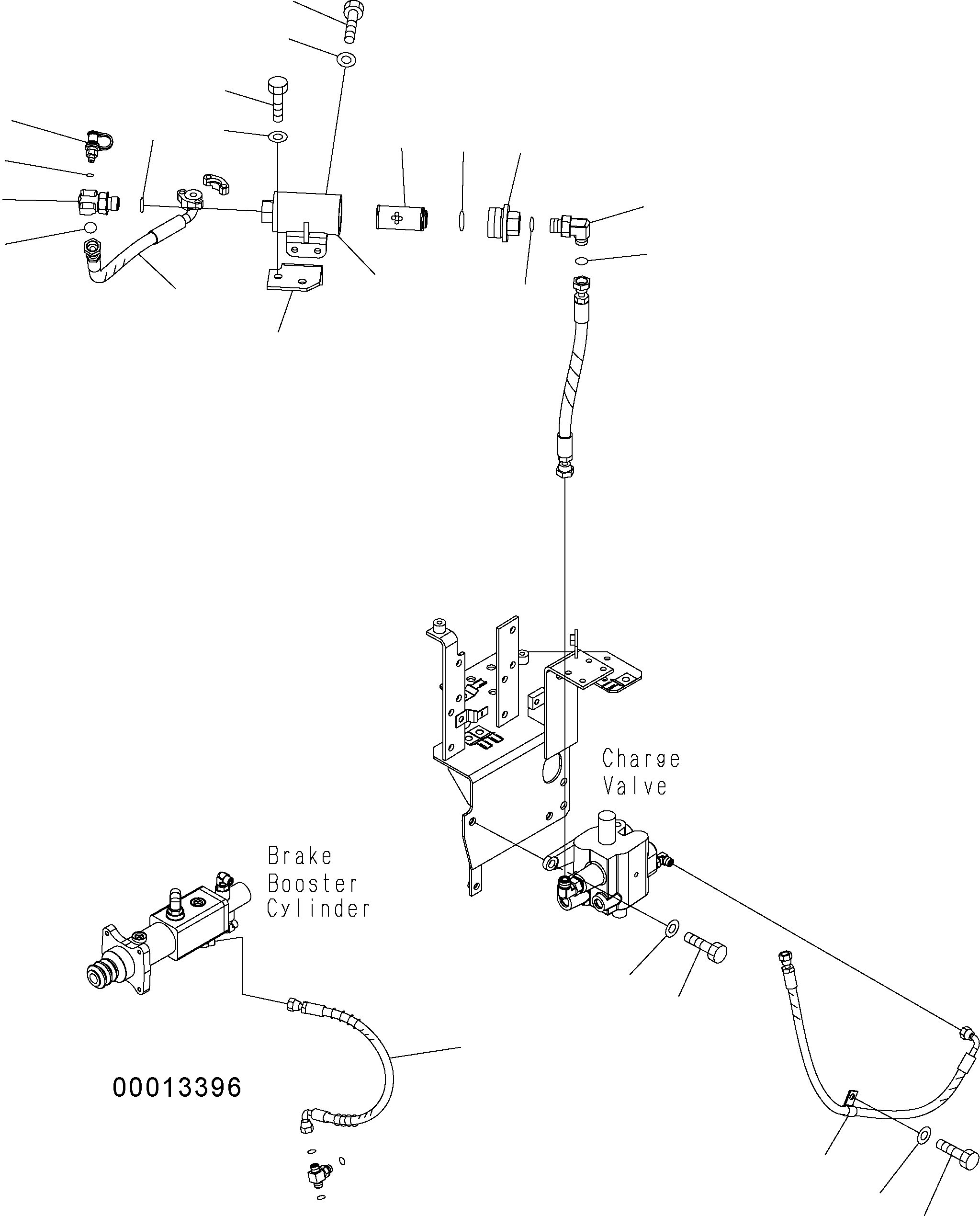 Charge Valve

Brake Booster Cylinder

00013396