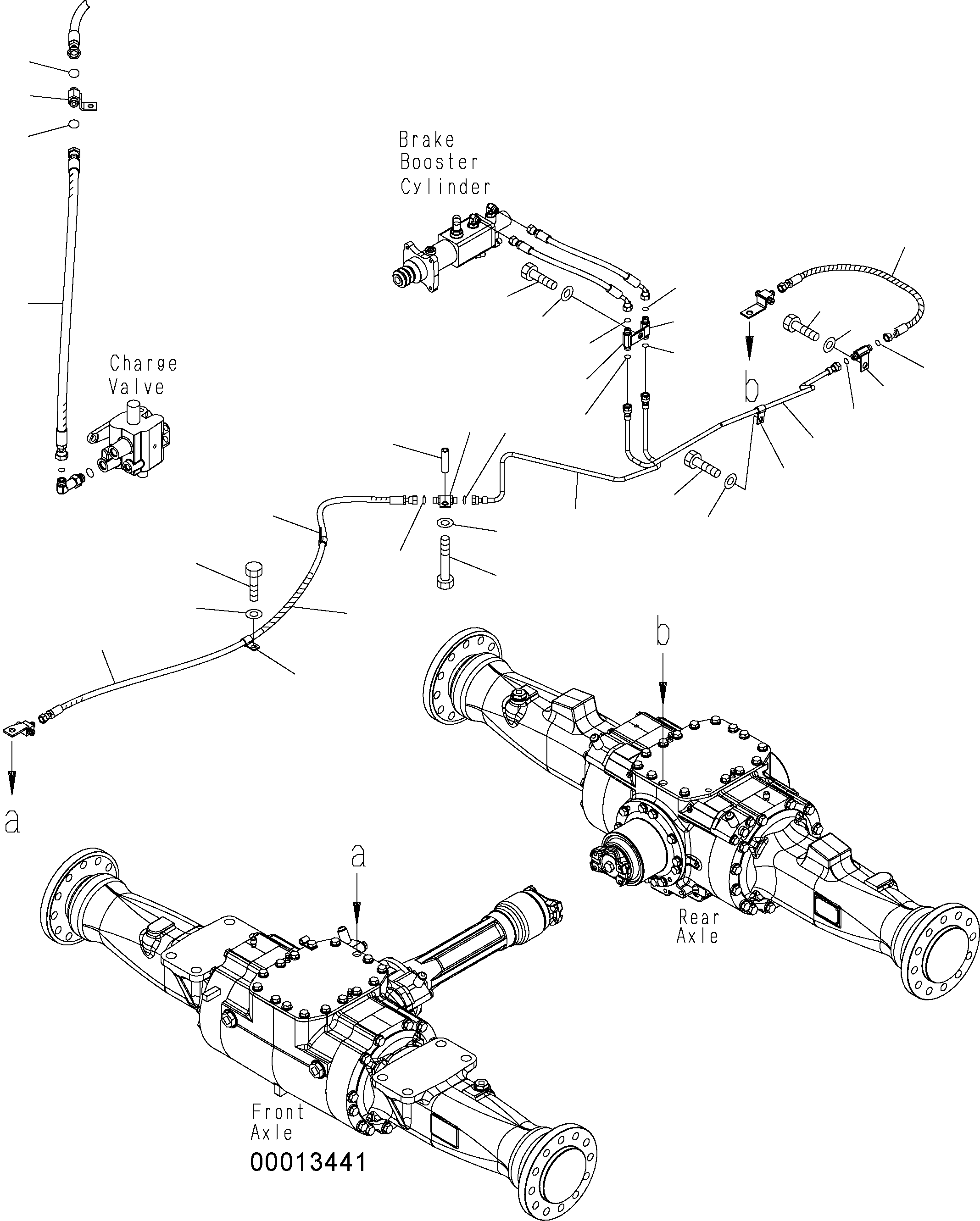 Brake Booster Cylinder

Charge Valve

b

b

a

a

Rear Axle

Front Axle

00013441