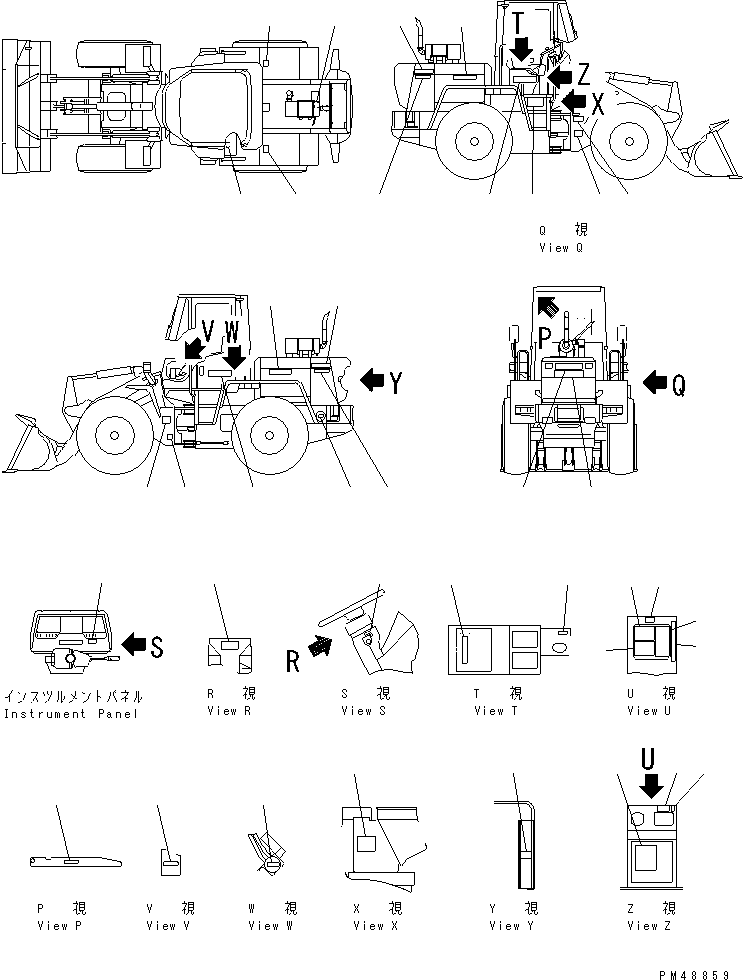 T
Z
X
Q 視
View Q

V W
Y
P
Q

S
インスツルメントパネル
Instrument Panel
R 視
View R
R
S 視
View S
T 視
View T
U 視
View U

U
P 視
View P
V 視
View V
W 視
View W
X 視
View X
Y 視
View Y
Z 視
View Z

PM48859