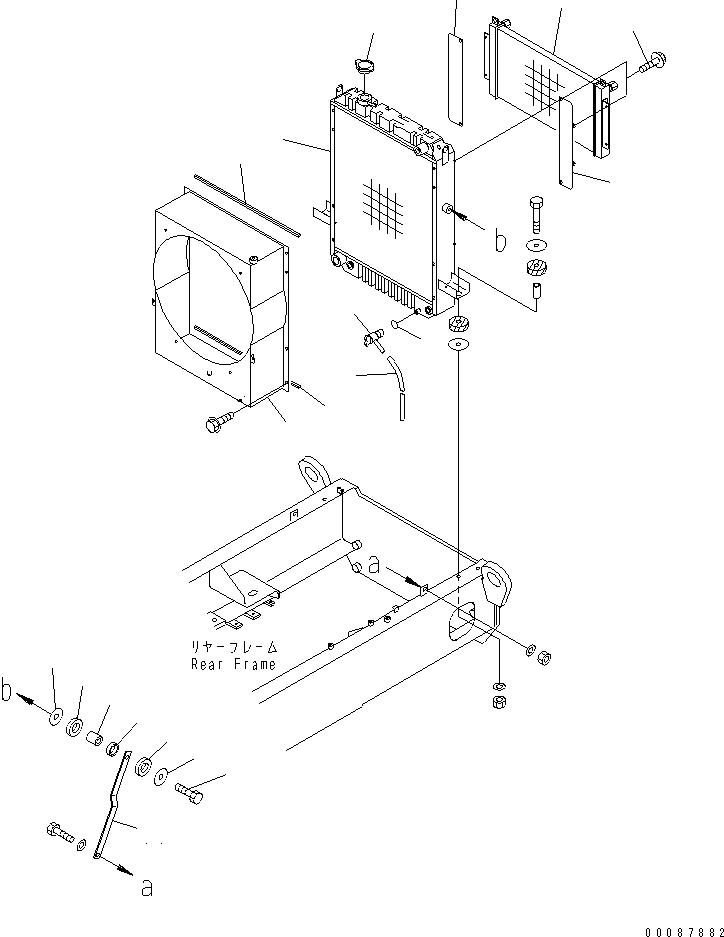 b

a

リヤーフレーム
Rear Frame

b

a

00087882