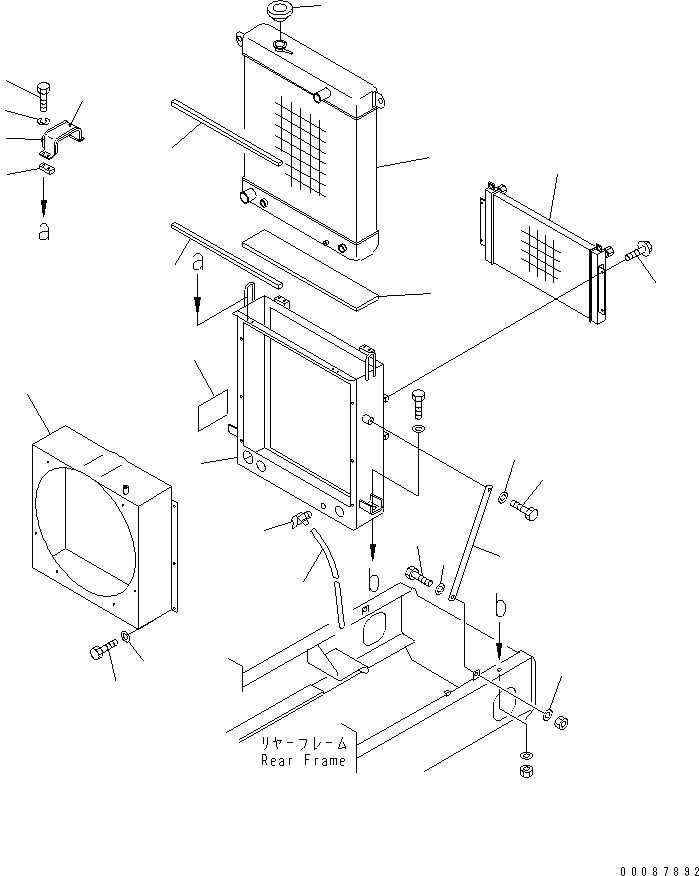 a

a

b

b

リヤーフレーム
Rear Frame

00087892