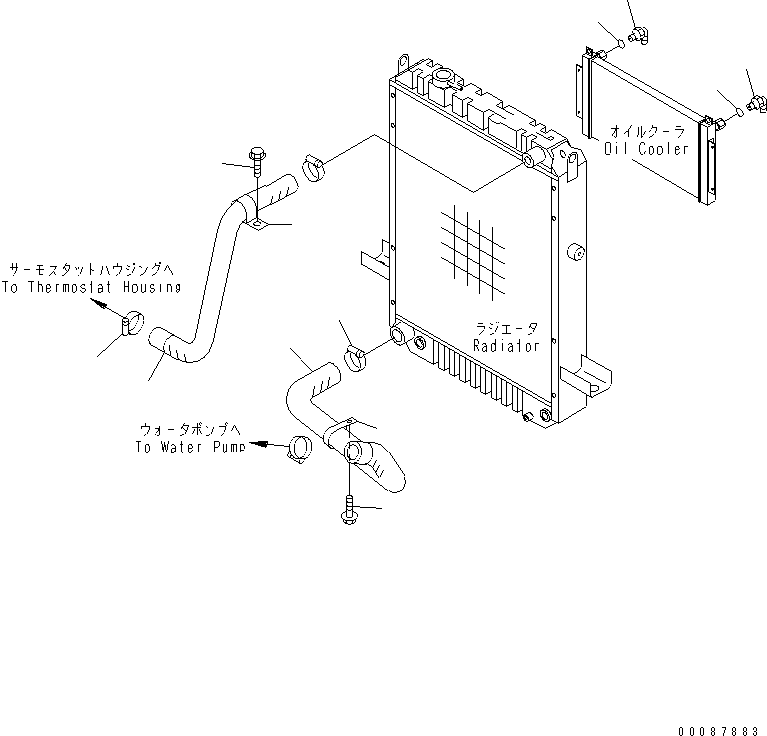 オイルクーラ
Oil Cooler

サーモスタットハウジングへ
To Thermostat Housing

ラジエータ
Radiator

ウォータポンプへ
To Water Pump

00087883