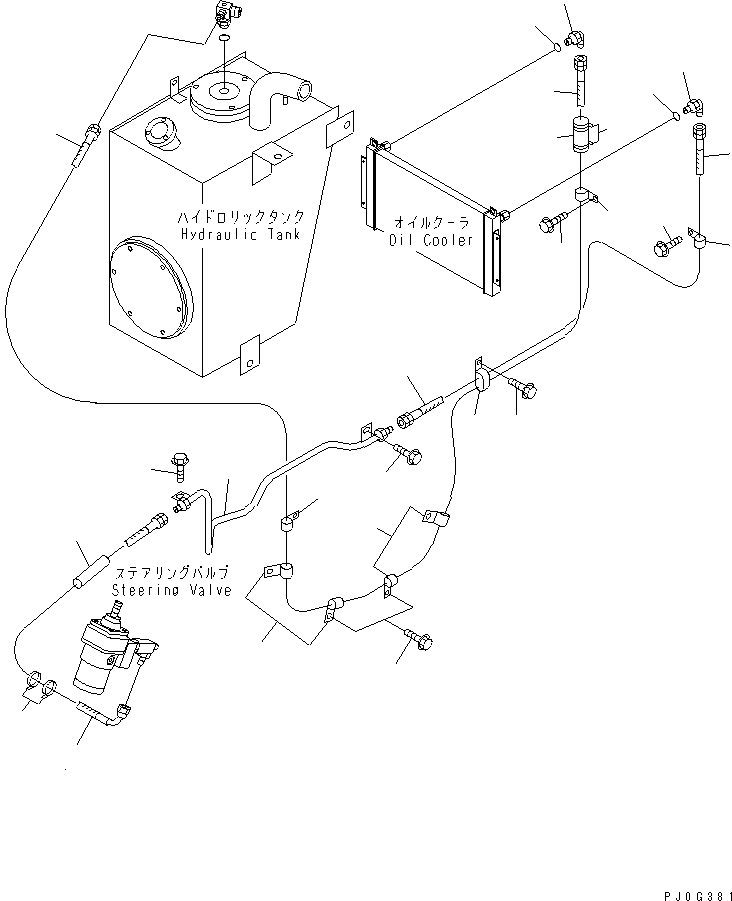 ハイドロリックタンク
Hydraulic Tank

オイルクーラ
Oil Cooler

ステアリングバルブ
Steering Valve

PJ0G381