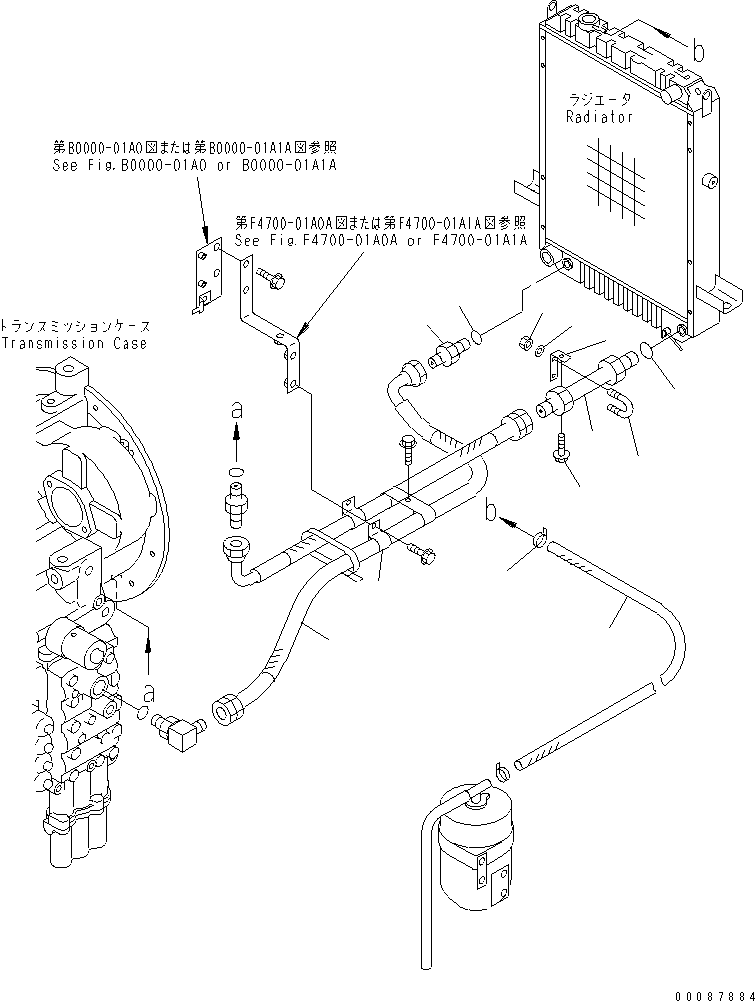 b

ラジエータ
Radiator

第B0000-01A0図または第B0000-01A1A図参照
See Fig.B0000-01A0 or B0000-01A1A

第F4700-01A0A図または第F4700-01A1A図参照
See Fig.F4700-01A0A or F4700-01A1A

トランスミッションケース
Transmission Case

a

b

a

00087884