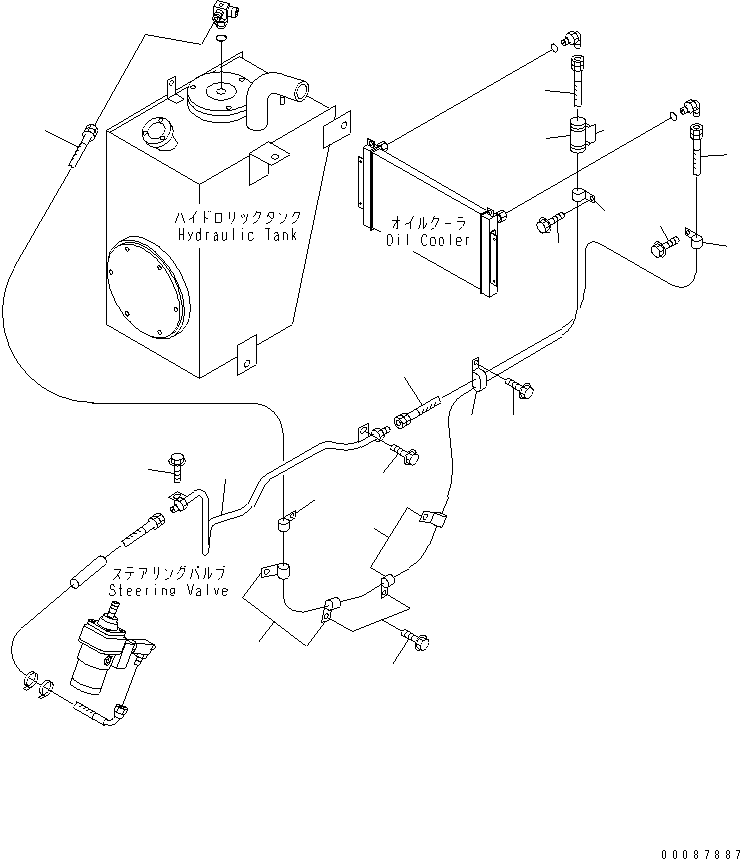 ハイドロリックタンク
Hydraulic Tank

オイルクーラ
Oil Cooler

ステアリングバルブ
Steering Valve

00087887