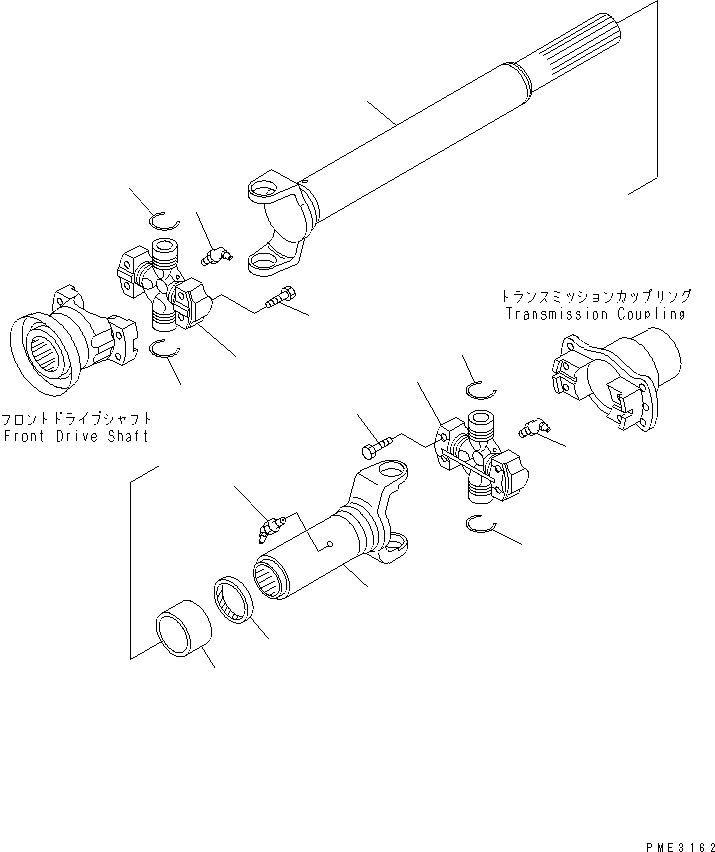 トランスミッションカップリング
Transmission Coupling

フロントドライブシャフト
Front Drive Shaft

PME3162