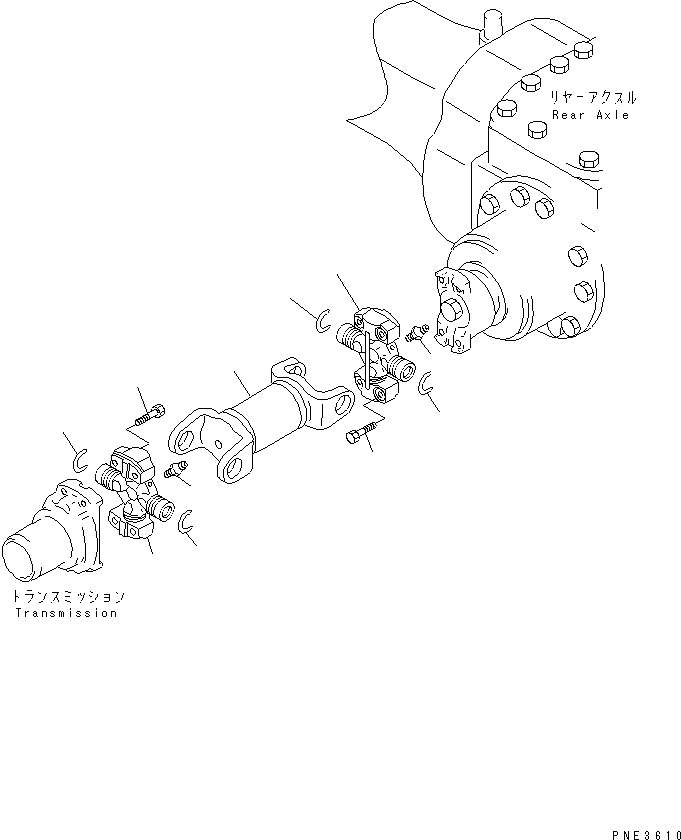 リヤーアクスル
Rear Axle

トランスミッション
Transmission

PNE3610