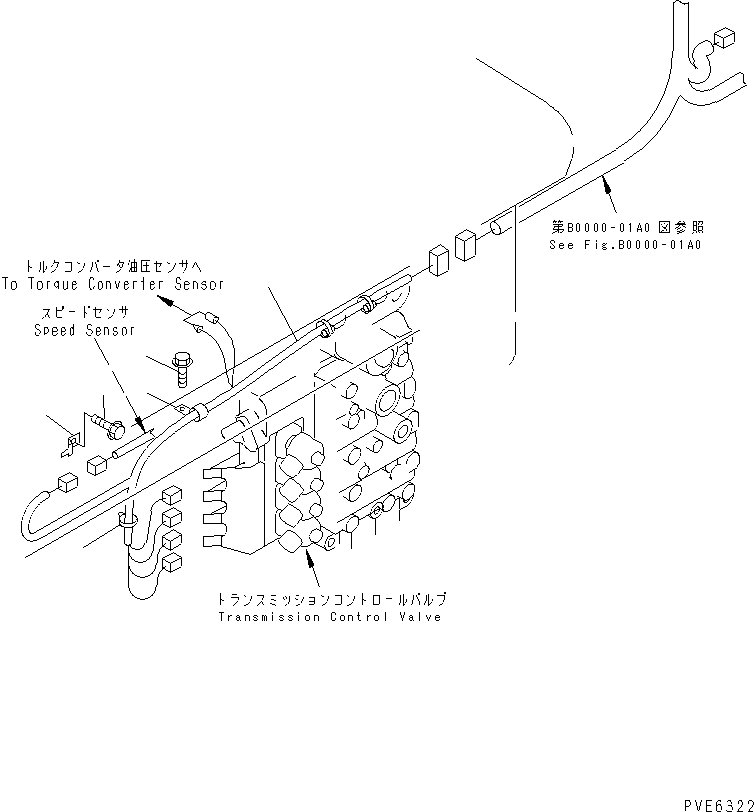 第B0000-01A0 図参照
See Fig.B0000-01A0

トルクコンバータ油圧センサへ
To Torque Converter Sensor

スピードセンサ
Speed Sensor

トランスミッションコントロールバルブ
Transmission Control Valve

PVE6322