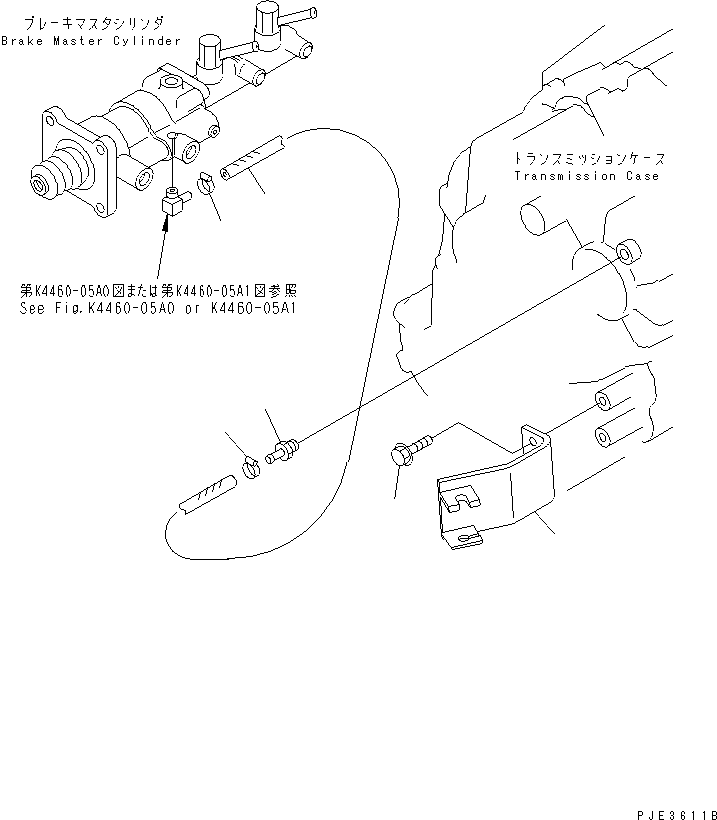 ブレーキマスタシリンダ
Brake Master Cylinder

トランスミッションケース
Transmission Case

第K4460-05A0図または第K4460-05A1図参照
See Fig.K4460-05A0 or K4460-05A1

PJE3611B