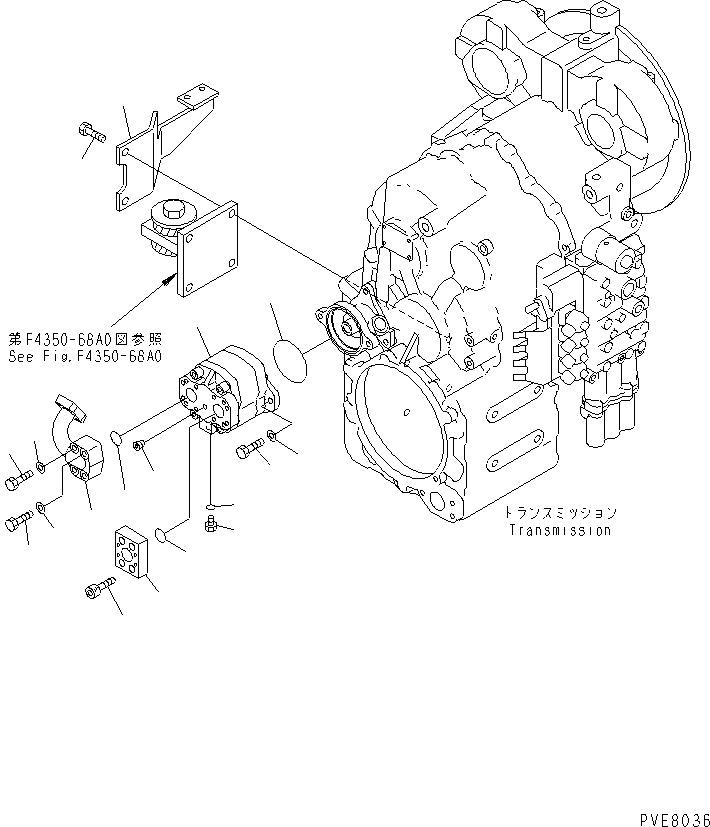 第F4350-68A0図参照
See Fig.F4350-68A0

トランスミッション
Transmission

PVE8036