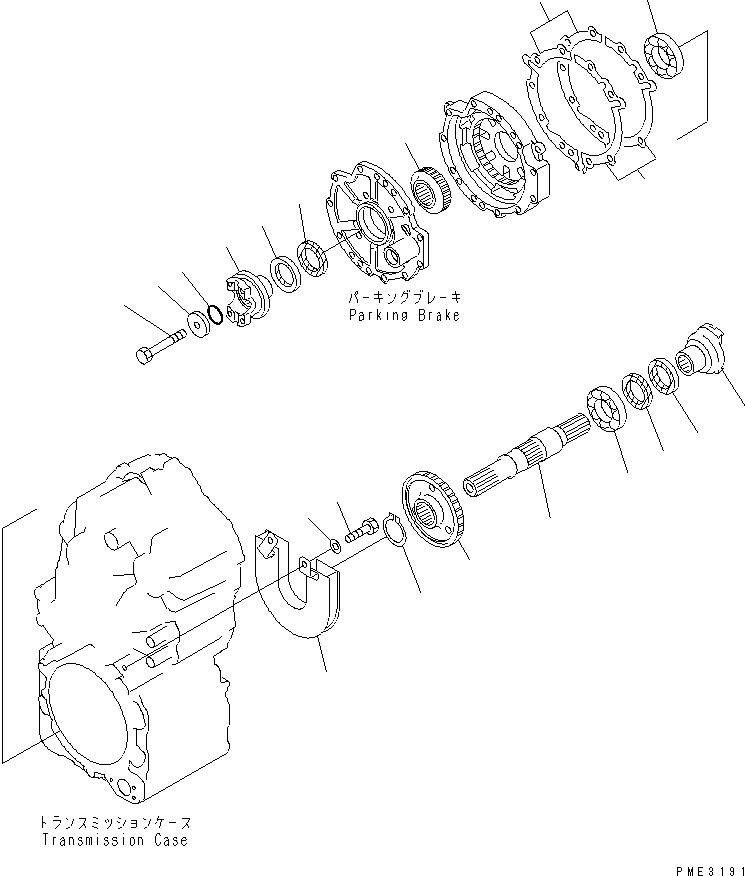 パーキングブレーキ
Parking Brake

トランスミッションケース
Transmission Case

PME3191