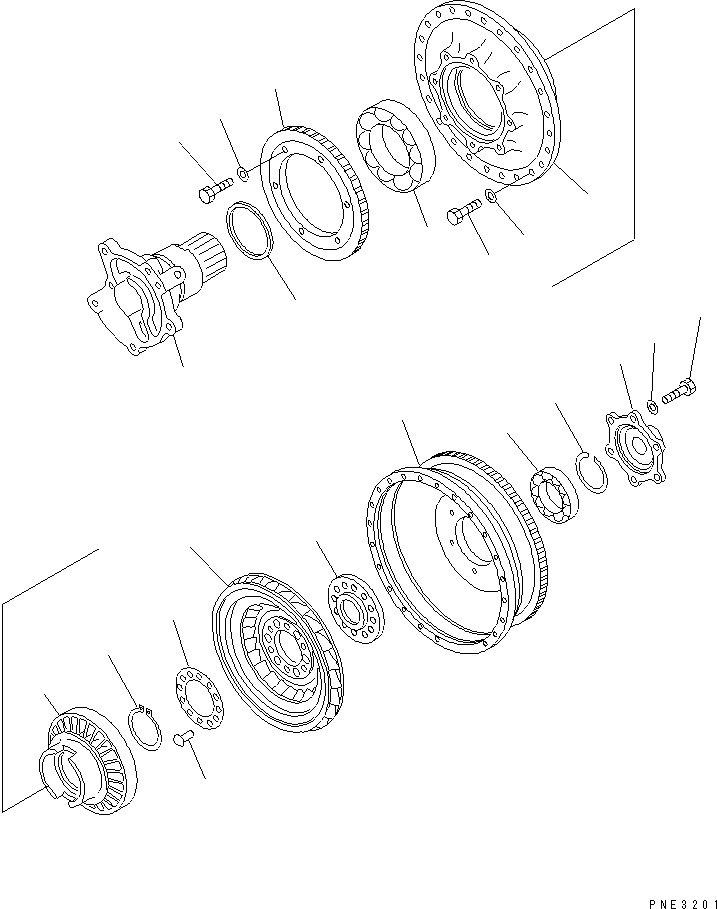 PNE3201