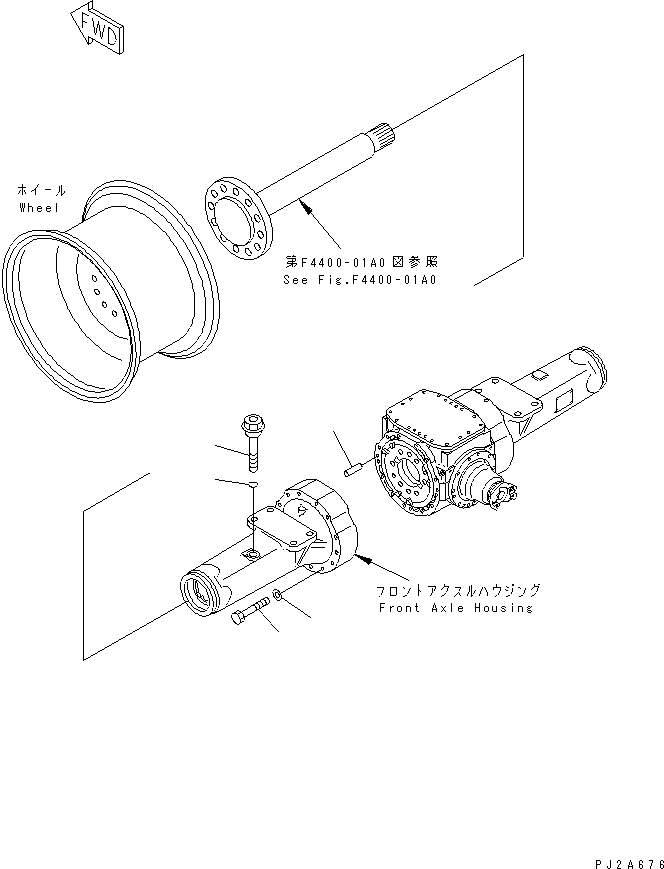 FWD

ホイール
Wheel

第F4400-01A0図参照
See Fig.F4400-01A0

フロントアクスルハウジング
Front Axle Housing

PJ2A676