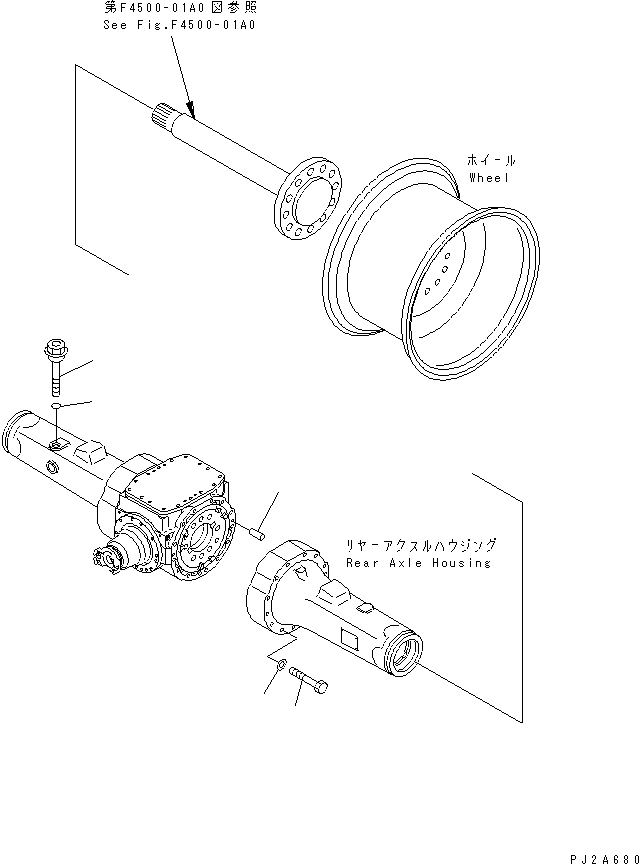 第F4500-01A0図参照
See Fig.F4500-01A0

ホイール
Wheel

リヤーアクスルハウジング
Rear Axle Housing

PJ2A680