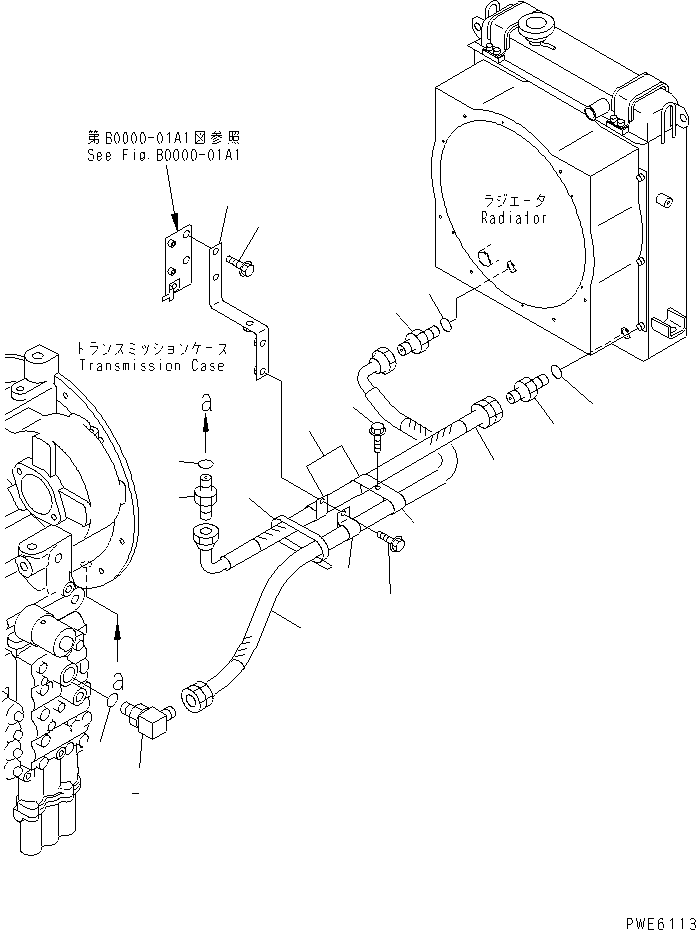 第B0000-01A1図参照
See Fig.B0000-01A1

ラジエータ
Radiator

トランスミッションケース
Transmission Case

a

a

PWE6113