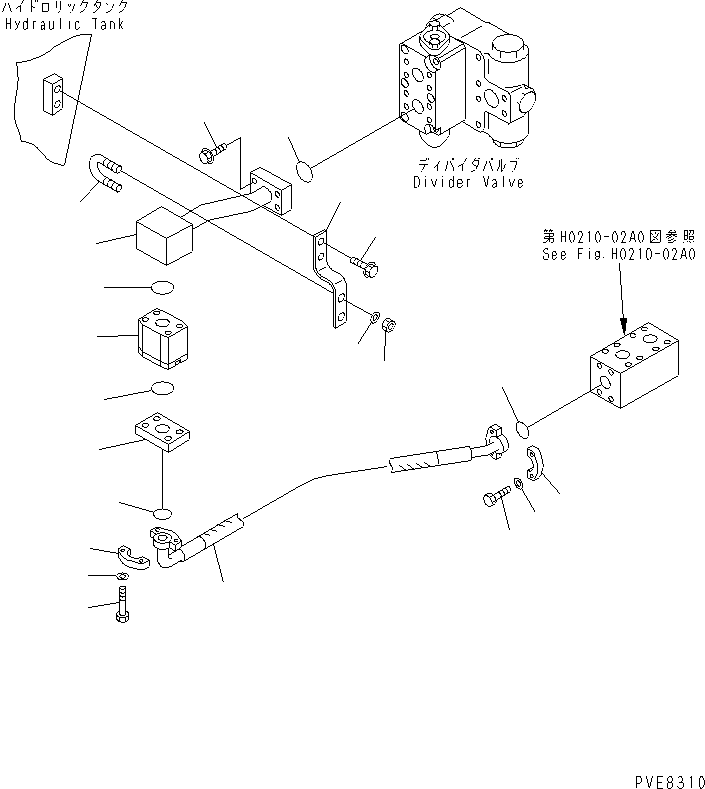 ハイドロリックタンク
Hydraulic Tank

ディバイダバルブ
Divider Valve

第H0210-02A0図参照
See Fig.H0210-02A0

PVE8310