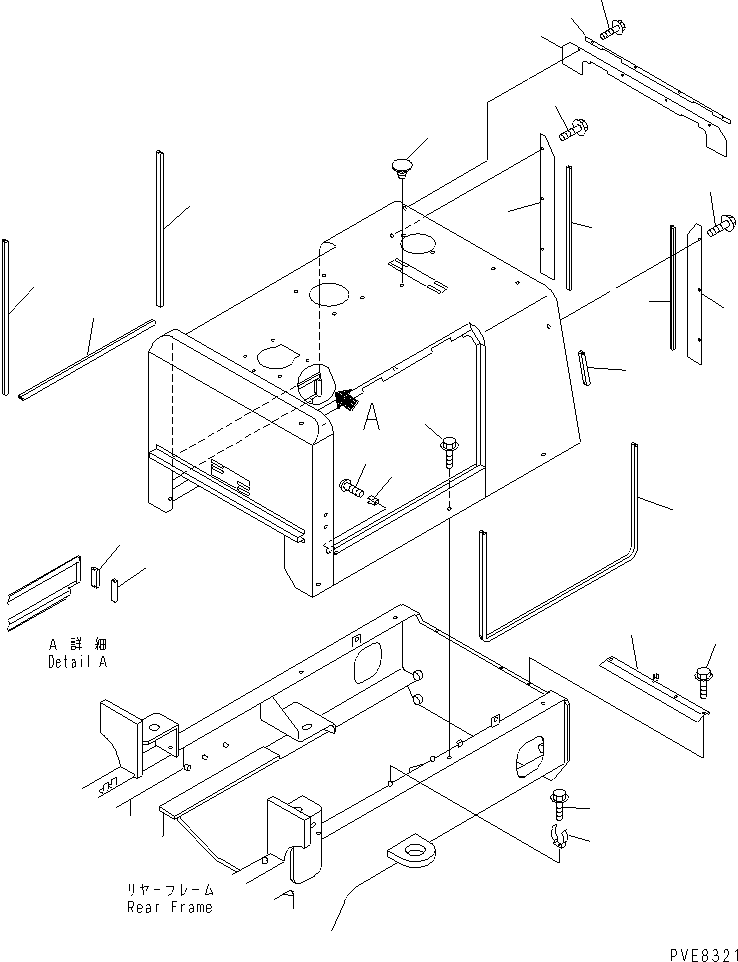 A

A 詳細
Detail A

リヤーフレーム
Rear Frame

PVE8321