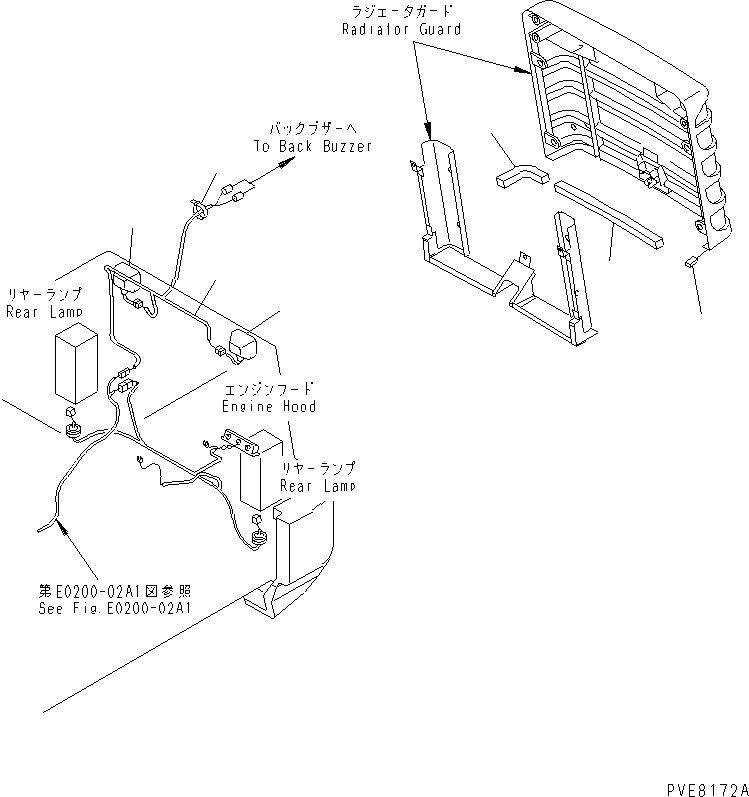 ラジエータガード
Radiator Guard

バックブザーへ
To Back Buzzer

リヤーランプ
Rear Lamp

エンジンフード
Engine Hood

リヤーランプ
Rear Lamp

第E0200-02A1図参照
See Fig.E0200-02A1

PVE8172A