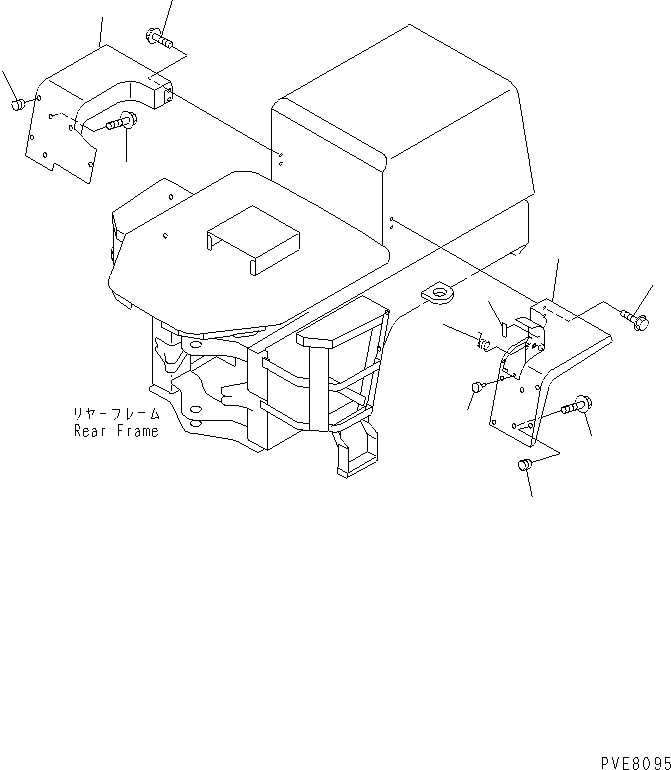 リヤーフレーム
Rear Frame

PVE8095