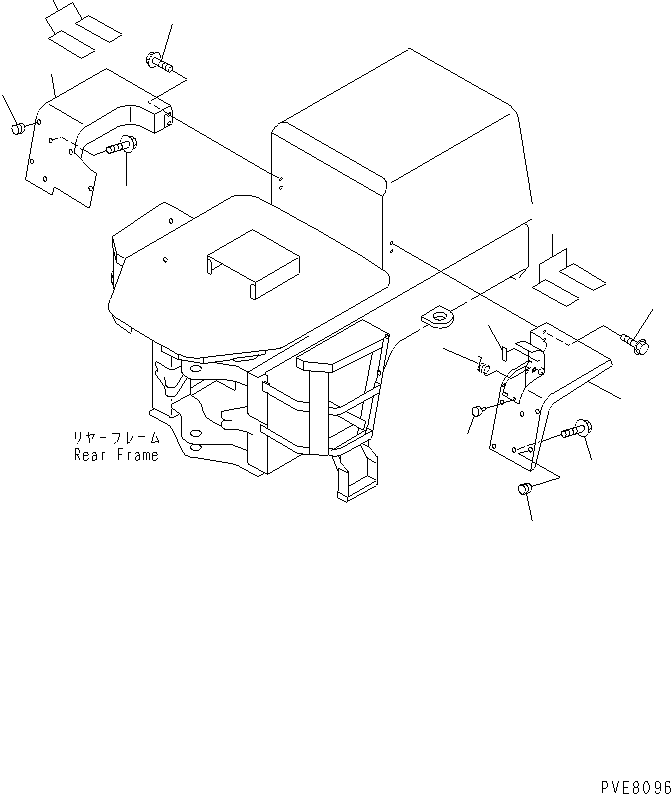 リヤーフレーム
Rear Frame

PVE8096