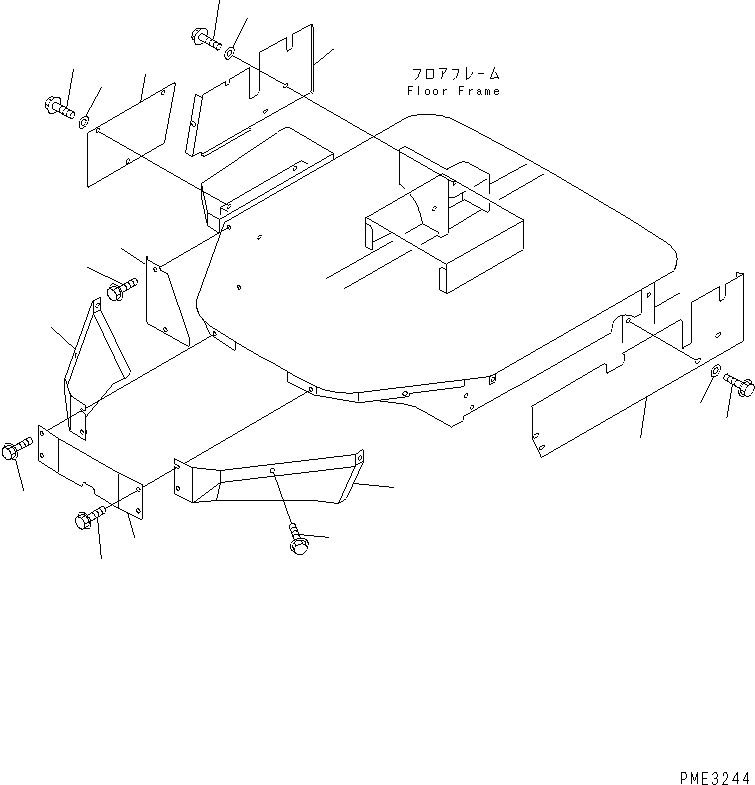 フロアフレーム
Floor Frame

PME3244