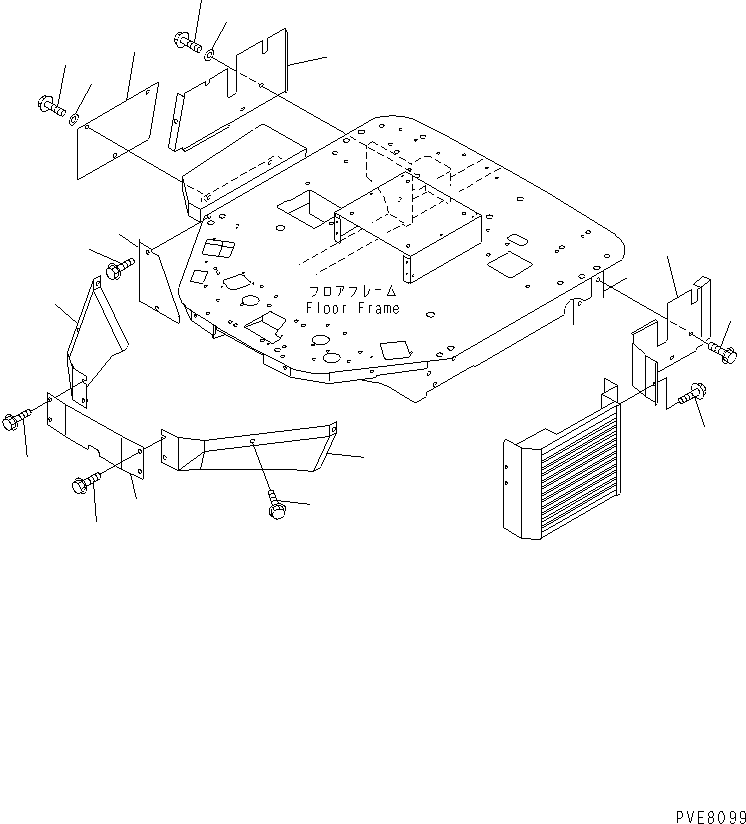 フロアフレーム
Floor Frame

PVE8099