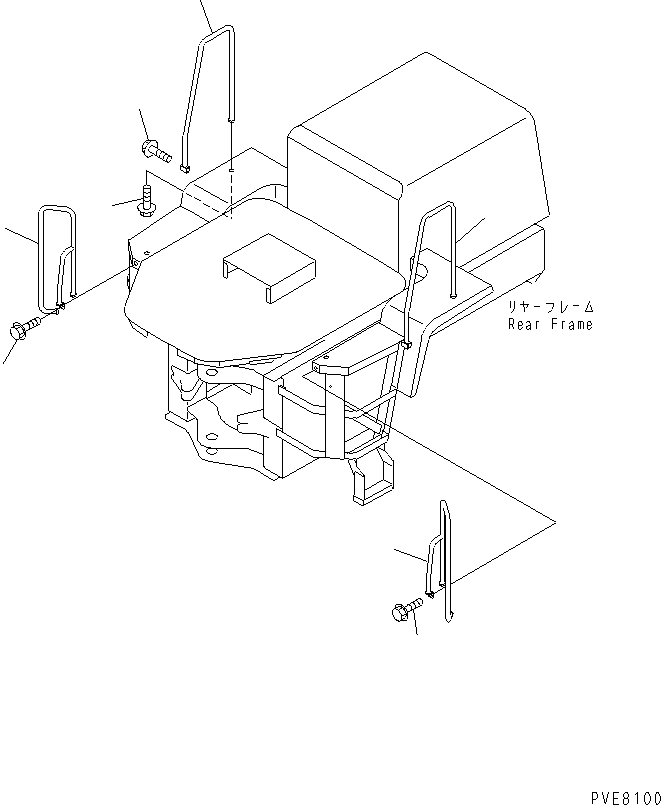 リヤーフレーム
Rear Frame

PVE8100