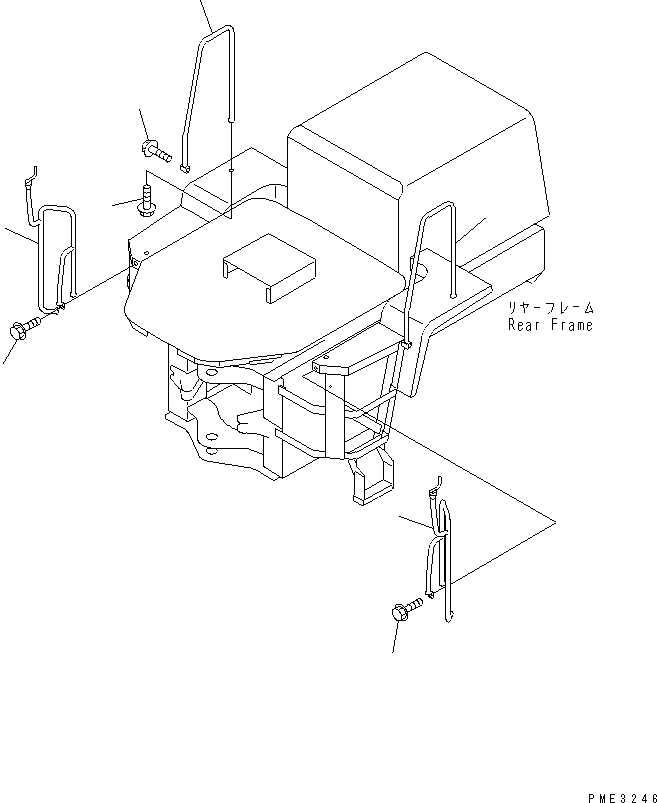 リヤーフレーム
Rear Frame

PME3246