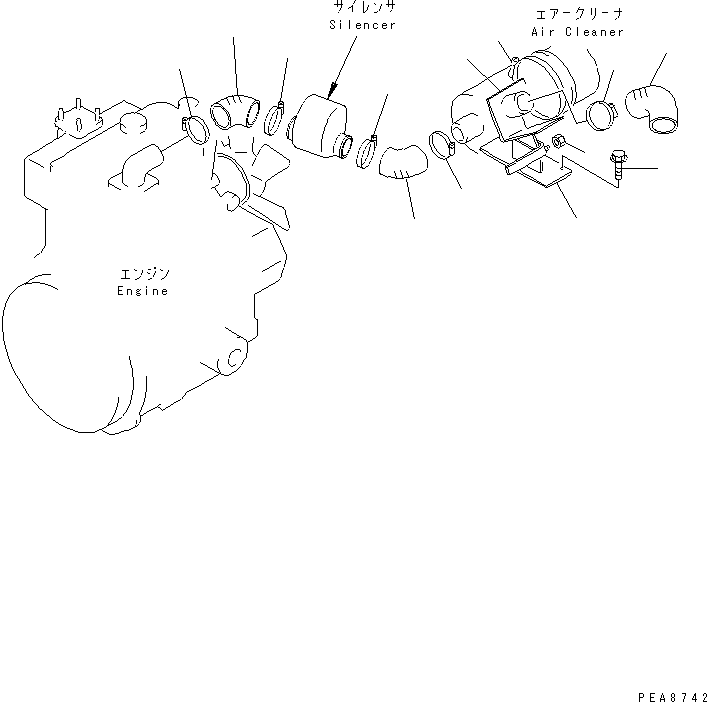 サイレンサ
Silencer

エアークリーナ
Air Cleaner

エンジン
Engine

PEA8742