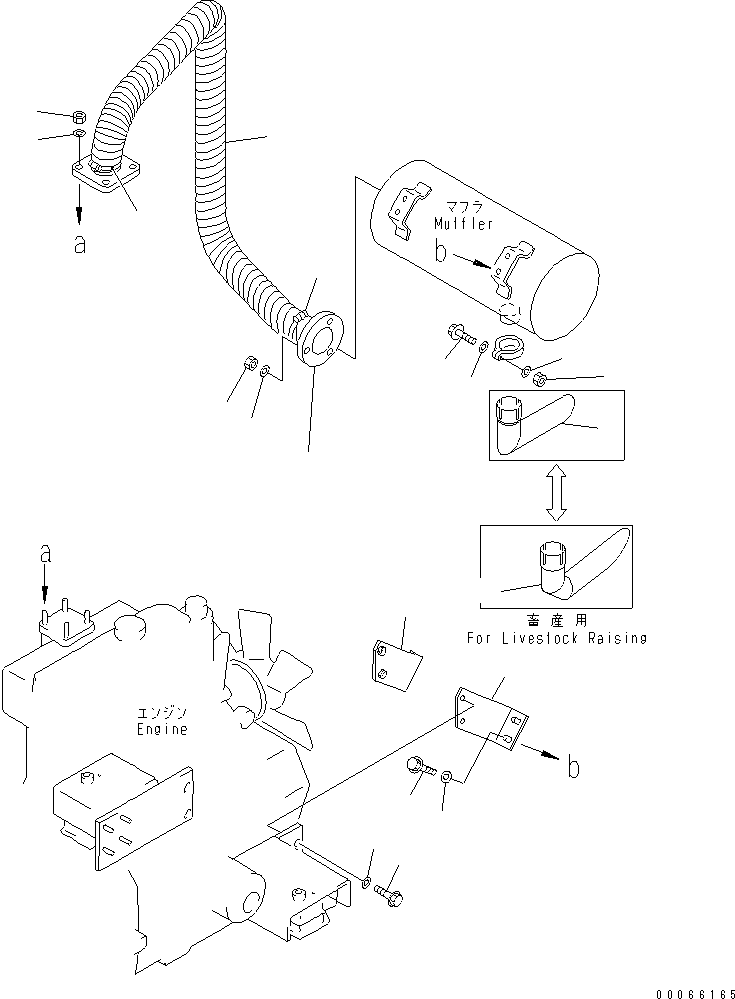 a

マフラ
Muffler

b

a

畜産用
For Livestock Raising

エンジン
Engine

b

00066165