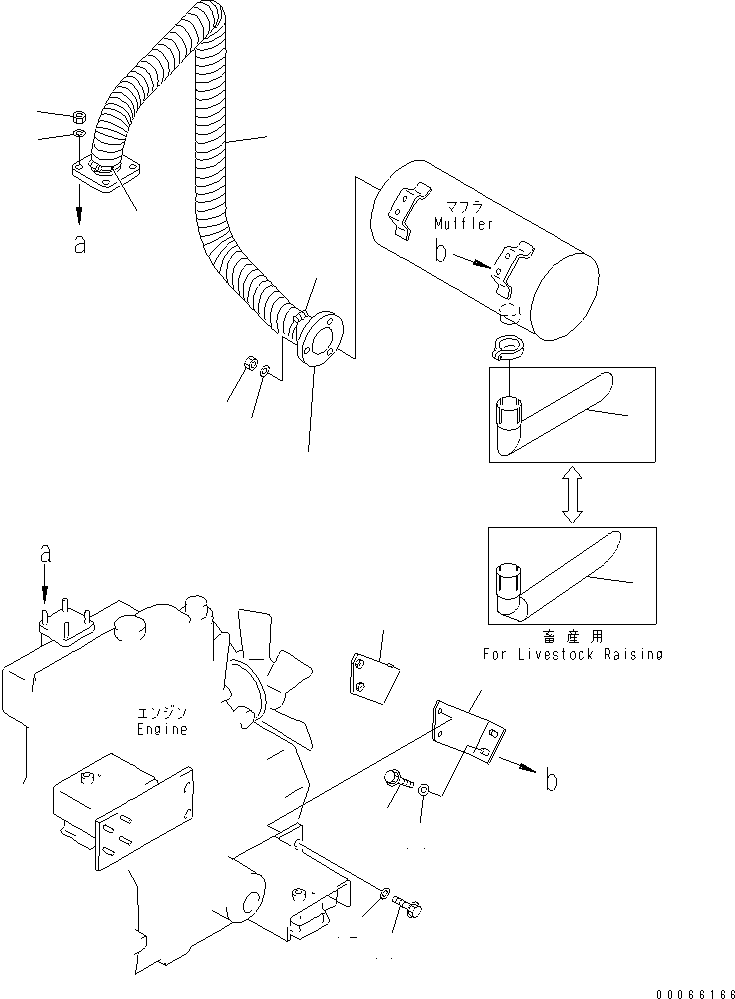 a

マフラ
Muffler

b

畜産用
For Livestock Raising

a

エンジン
Engine

b

00066166