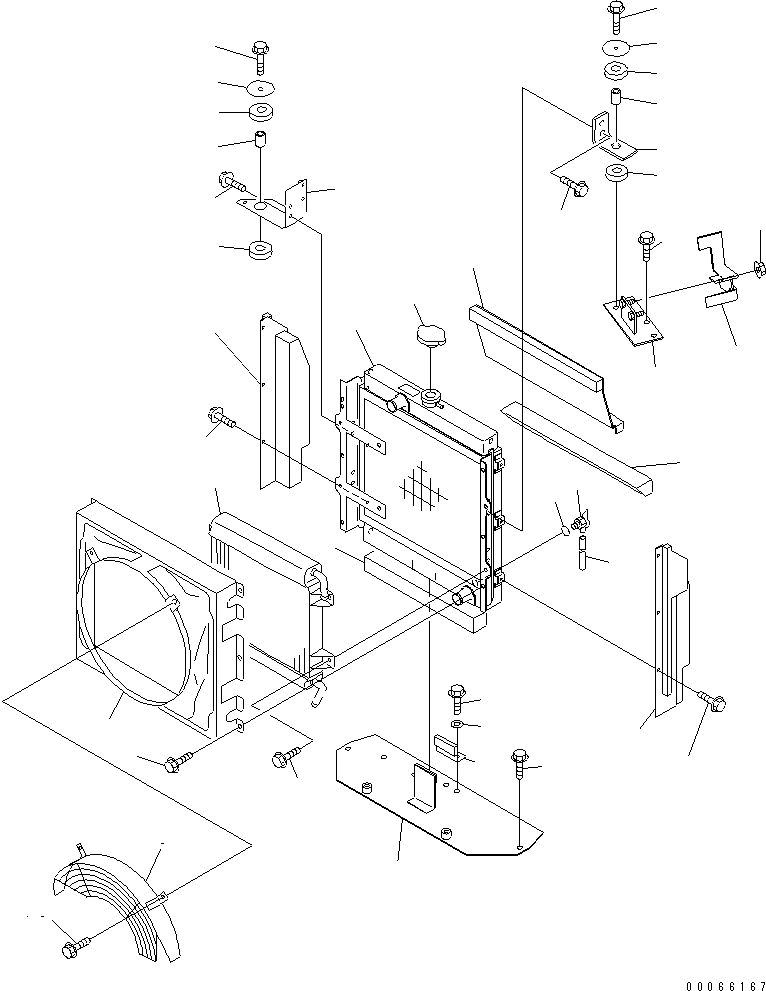 00066167