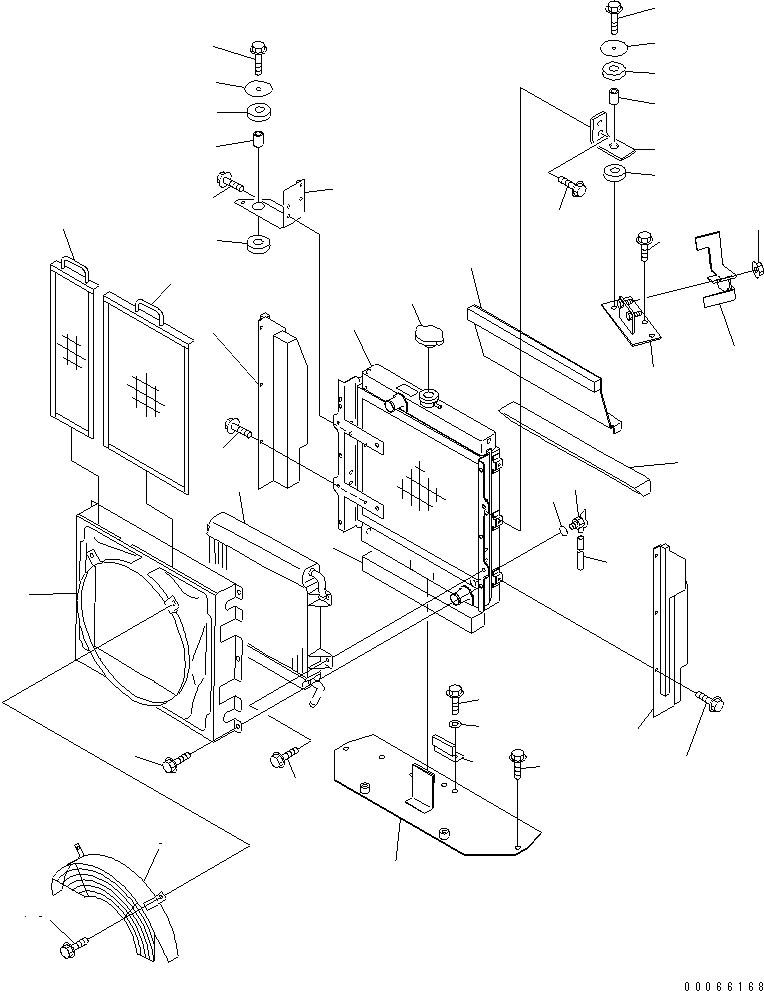 00066168